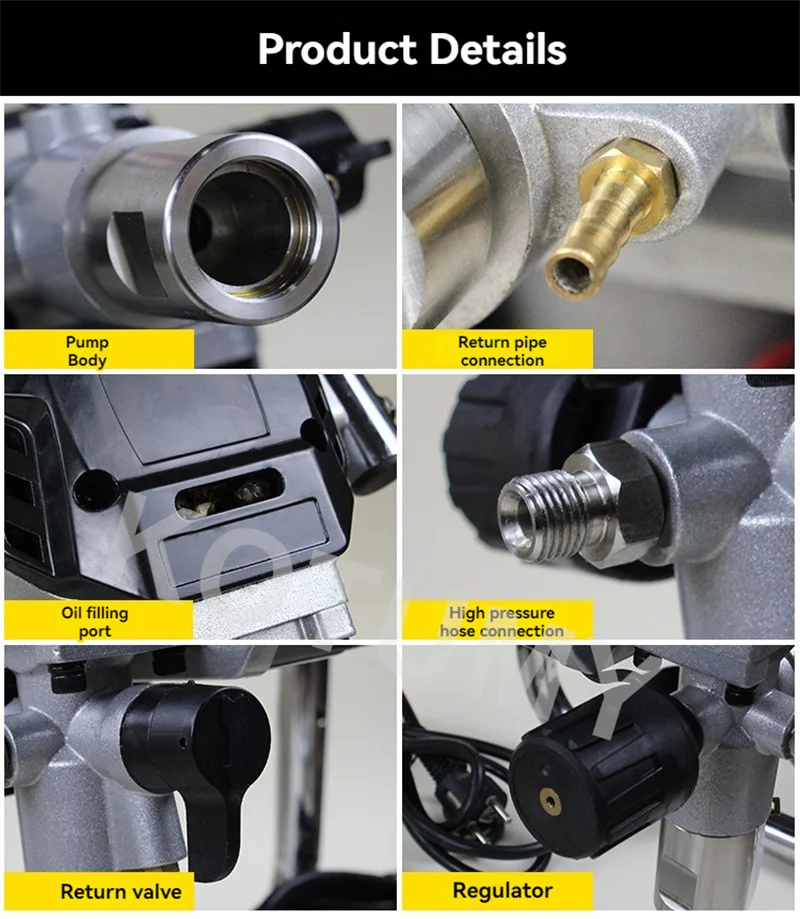 Product Details

Pump Body

Return pipe connection

Oil filling port

High pressure hose connection

Return valve

Regulator