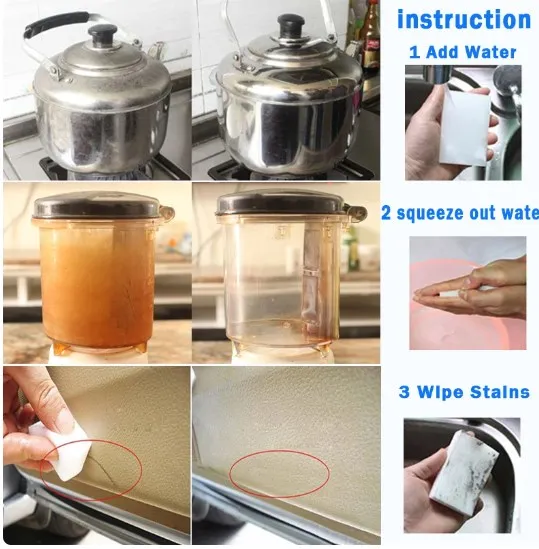 instruction

1 Add Water

2 squeeze out wate

3 Wipe Stains