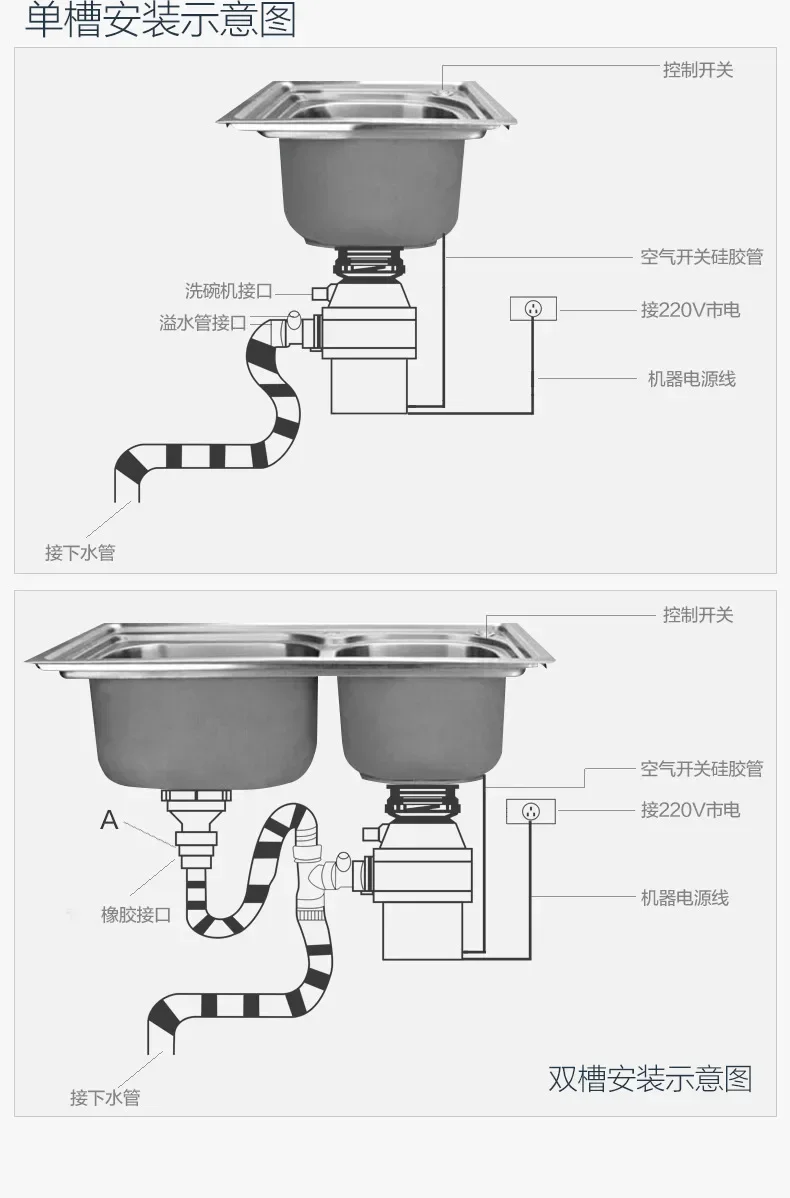 单槽安装示意图

控制开关

空气开关硅胶管

洗碗机接口

溢水管接口

接220V市电

机器电源线

接下水管

控制开关

空气开关硅胶管

接220V市电

A

橡胶接口

机器电源线

接下水管

双槽安装示意图