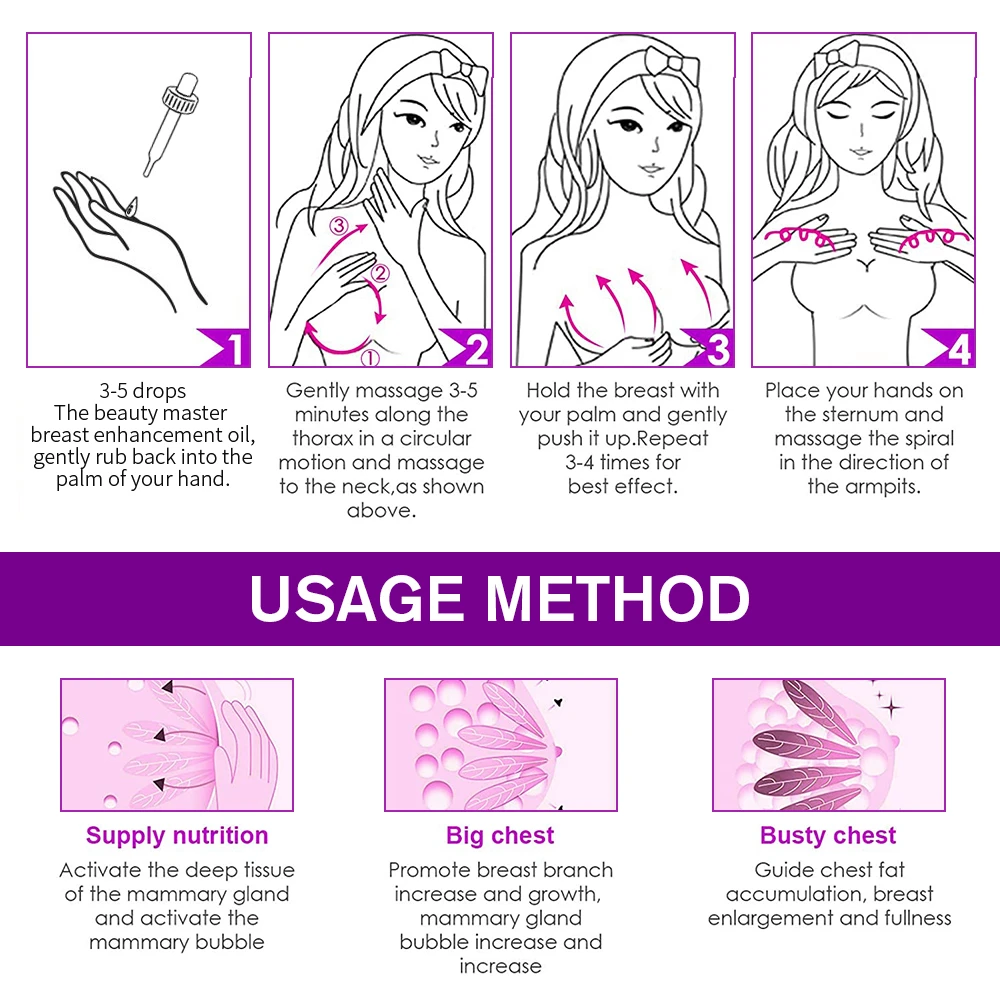 1

3-5 drops
The beauty master breast enhancement oil, gently rub back into the palm of your hand.

③
②
①
2

Gently massage 3-5 minutes along the thorax in a circular motion and massage to the neck,as shown above.

3

Hold the breast with your palm and gently push it up.Repeat 3-4 times for best effect.

4

Place your hands on the sternum and massage the spiral in the direction of the armpits.

USAGE METHOD

Supply nutrition
Activate the deep tissue of the mammary gland and activate the mammary bubble

Big chest
Promote breast branch increase and growth, mammary gland bubble increase and increase

Busty chest
Guide chest fat accumulation, breast enlargement and fullness