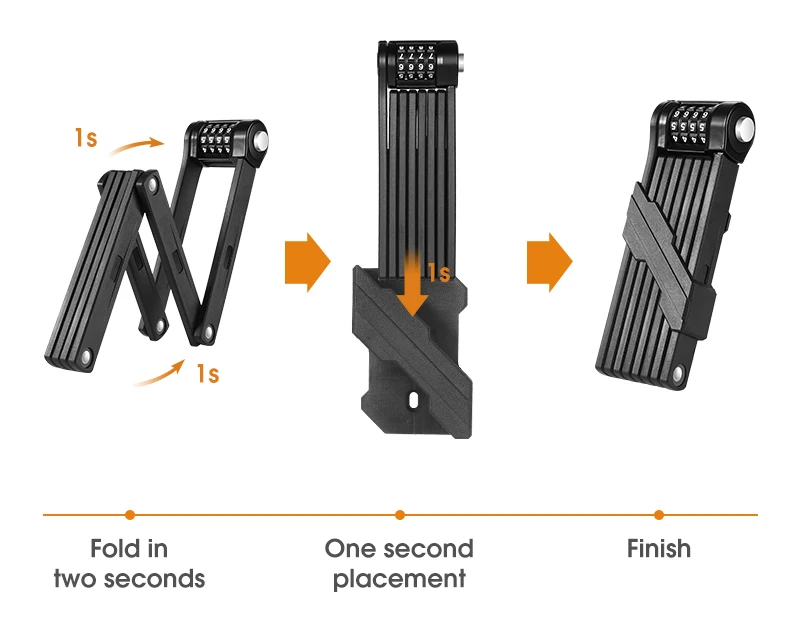 1s

1s

1s

Fold in two seconds

One second placement

Finish