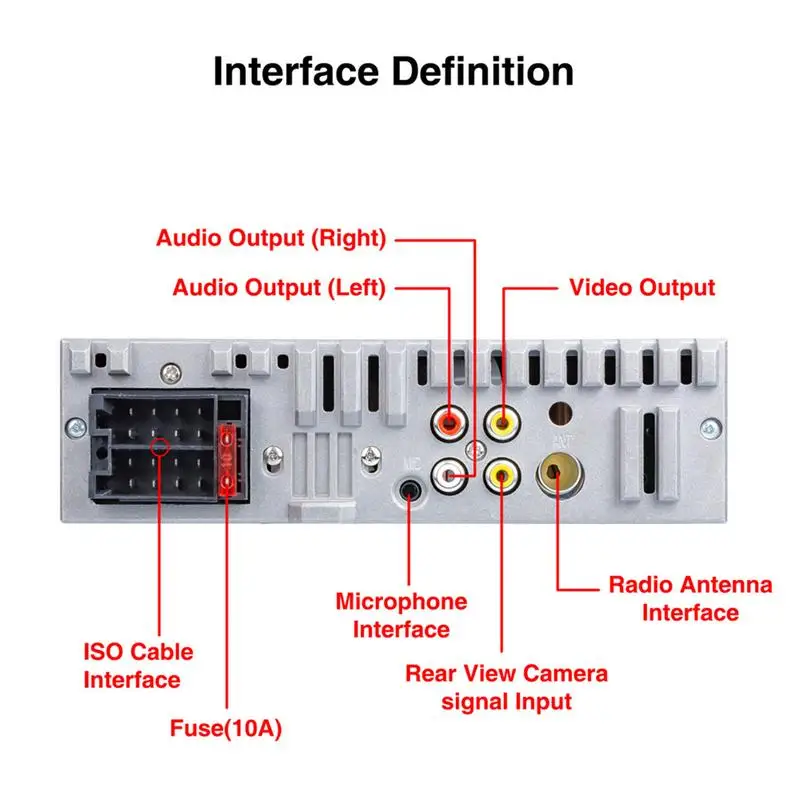 Interface Definition

Audio Output (Right)

Audio Output (Left)

Video Output

MIC

ANT

Microphone Interface

Radio Antenna Interface

ISO Cable Interface

Rear View Camera signal Input

Fuse(10A)