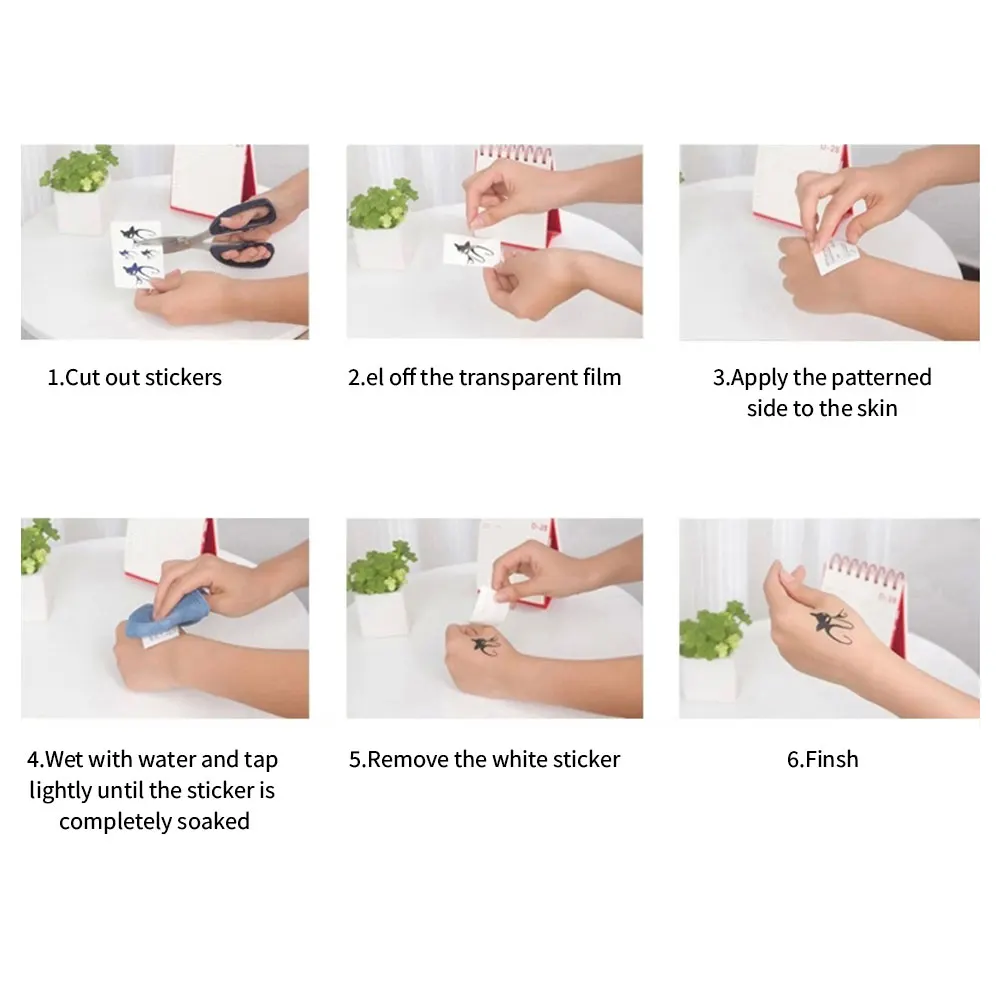 1.Cut out stickers

2.el off the transparent film

3.Apply the patterned side to the skin

4.Wet with water and tap lightly until the sticker is completely soaked

5.Remove the white sticker

6.Finsh