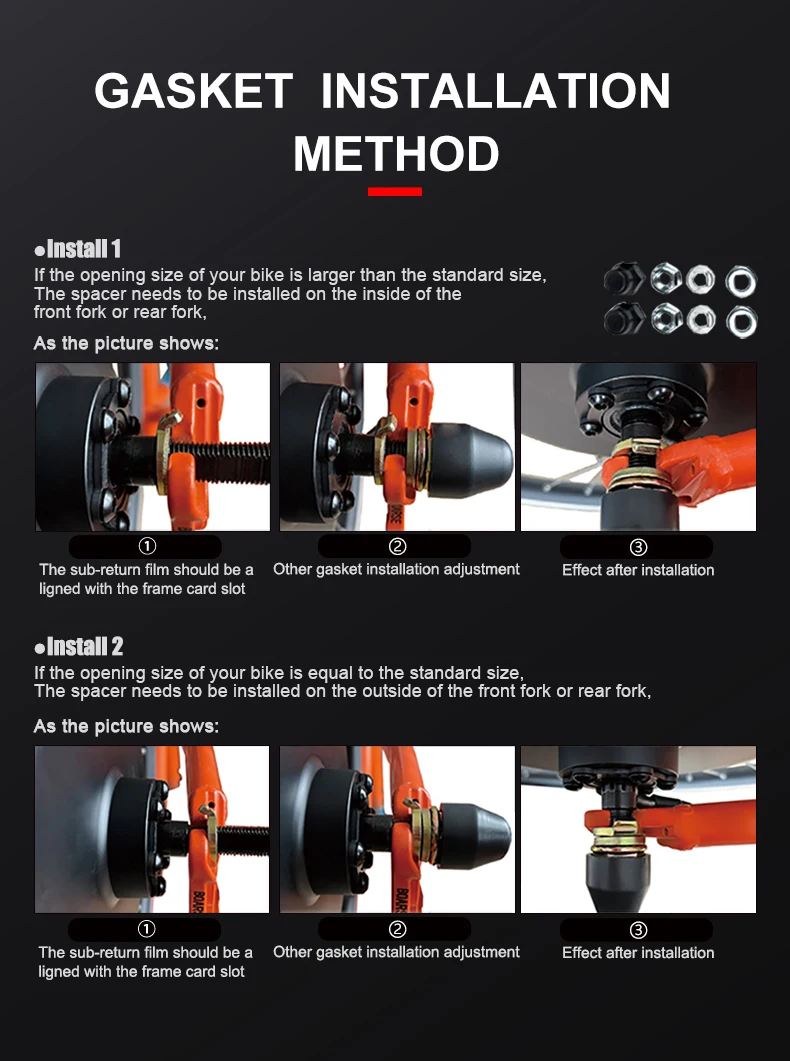 GASKET INSTALLATION METHOD

●Install 1
If the opening size of your bike is larger than the standard size, The spacer needs to be installed on the inside of the front fork or rear fork,

As the picture shows:

①
The sub-return film should be a ligned with the frame card slot

②
Other gasket installation adjustment

③
Effect after installation

●Install 2
If the opening size of your bike is equal to the standard size, The spacer needs to be installed on the outside of the front fork or rear fork,

As the picture shows:

①
The sub-return film should be a ligned with the frame card slot

②
Other gasket installation adjustment

③
Effect after installation