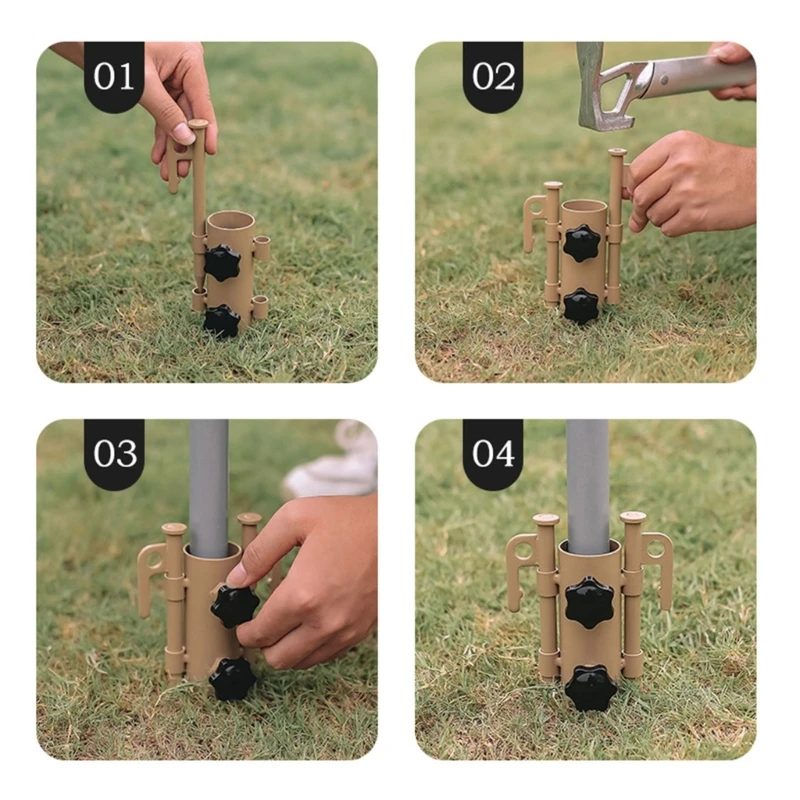 01

02

03

04