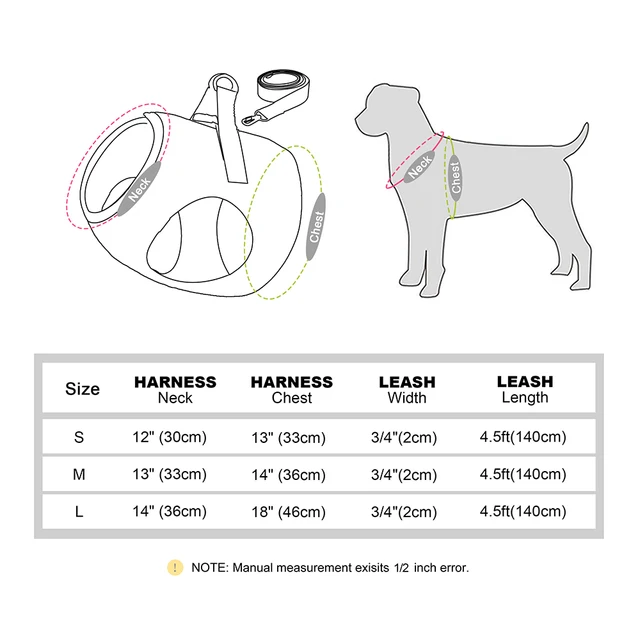 Neck

Chest

Neck

Chest

| Size | HARNESS Neck | HARNESS Chest | LEASH Width | LEASH Length |
|---|---|---|---|---|
| S | 12" (30cm) | 13" (33cm) | 3/4"(2cm) | 4.5ft(140cm) |
| M | 13" (33cm) | 14" (36cm) | 3/4"(2cm) | 4.5ft(140cm) |
| L | 14" (36cm) | 18" (46cm) | 3/4"(2cm) | 4.5ft(140cm) |

! NOTE: Manual measurement exisits 1/2 inch error.