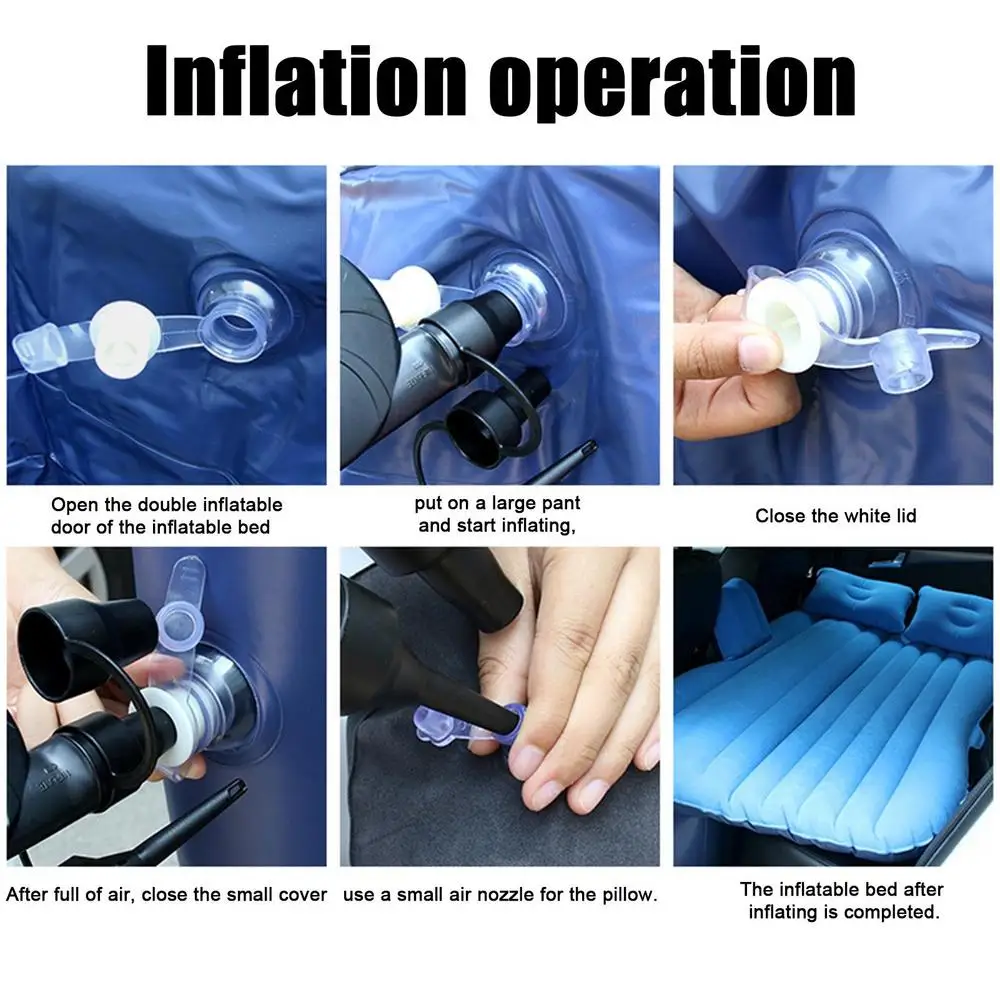 Inflation operation

Open the double inflatable door of the inflatable bed

put on a large pant and start inflating,

Close the white lid

After full of air, close the small cover

use a small air nozzle for the pillow.

The inflatable bed after inflating is completed.