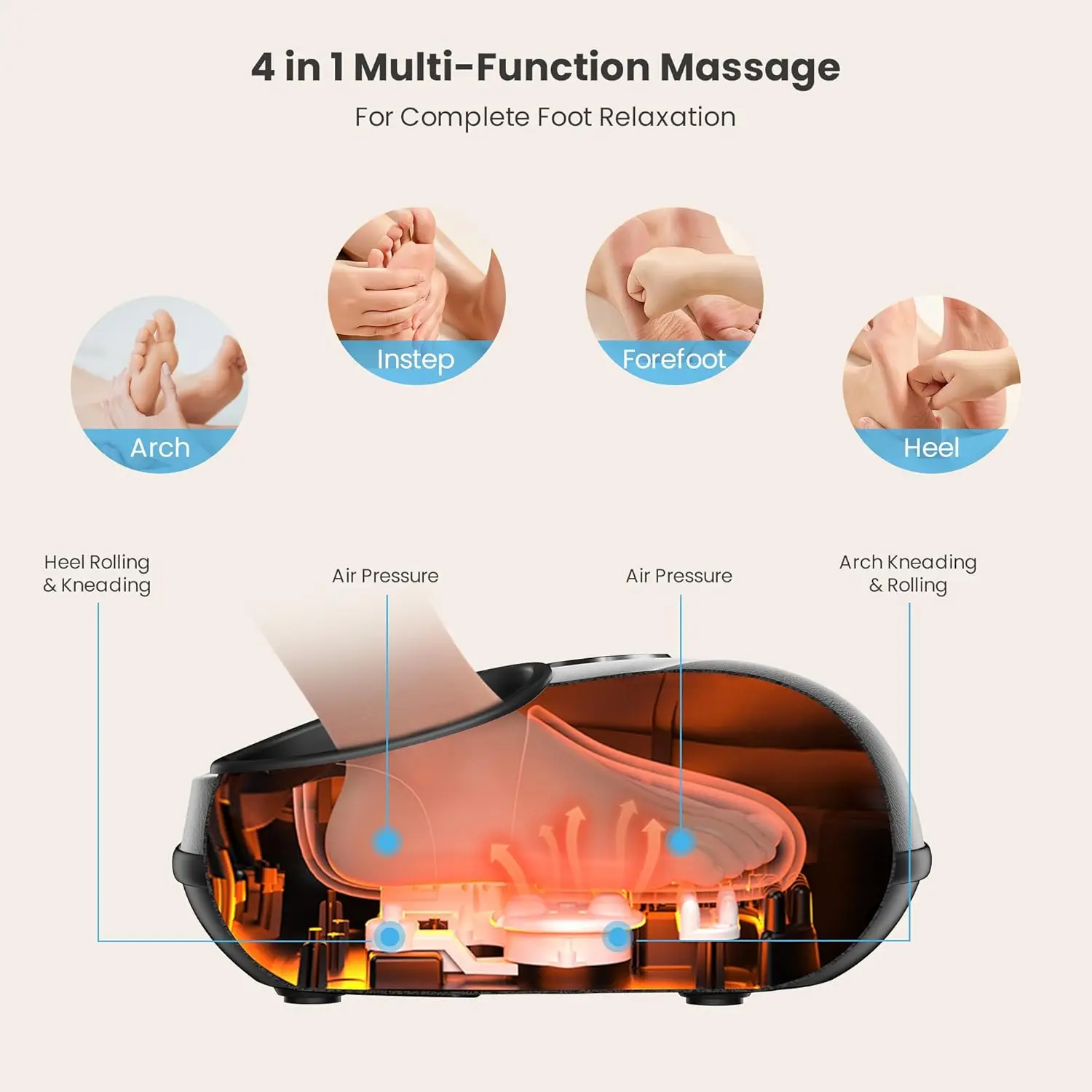 4 in 1 Multi-Function Massage
For Complete Foot Relaxation

Arch

Instep

Forefoot

Heel

Heel Rolling & Kneading

Air Pressure

Air Pressure

Arch Kneading & Rolling