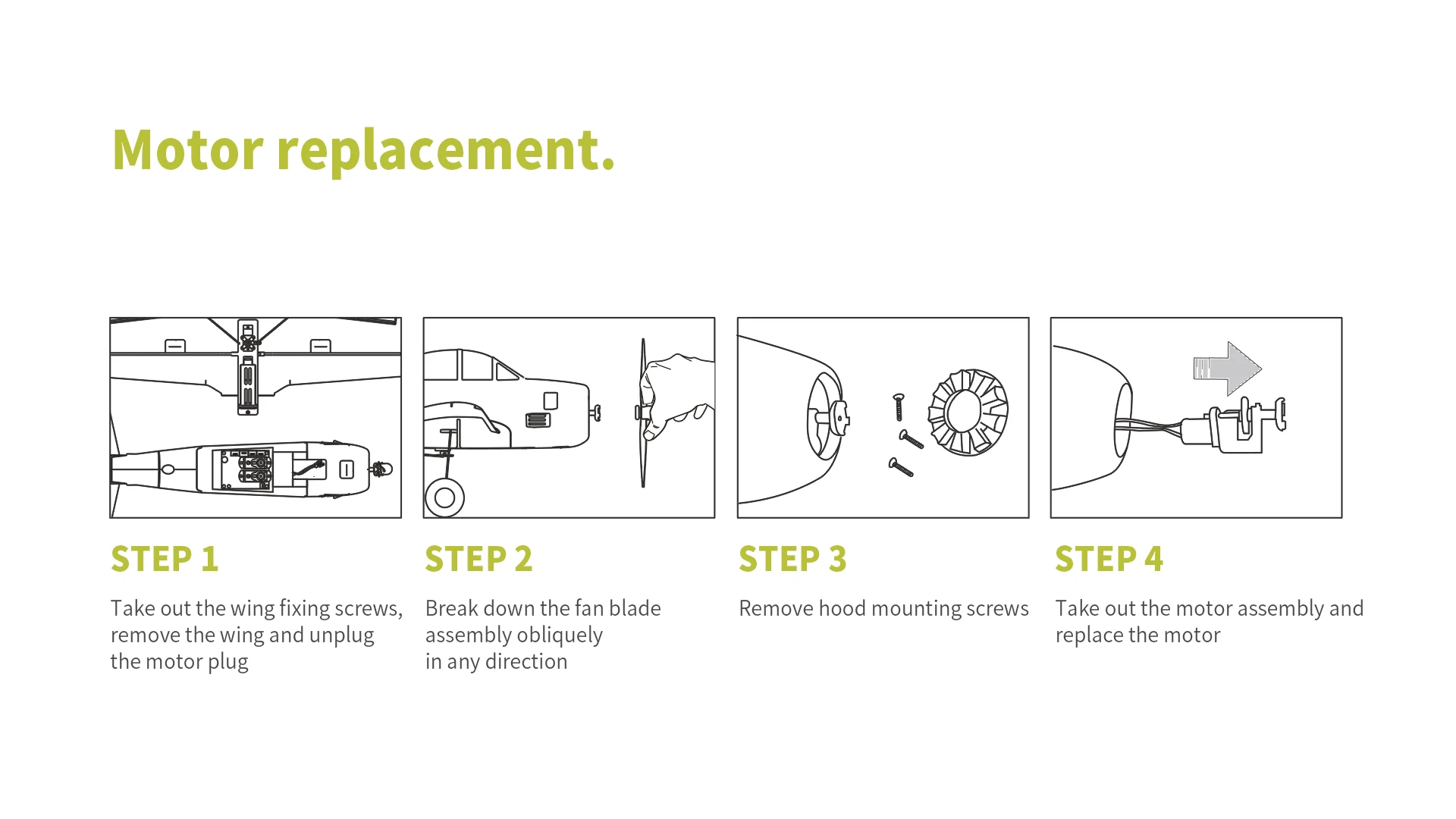 Motor replacement.

STEP 1

Take out the wing fixing screws, remove the wing and unplug the motor plug

STEP 2

Break down the fan blade assembly obliquely in any direction

STEP 3

Remove hood mounting screws

STEP 4

Take out the motor assembly and replace the motor