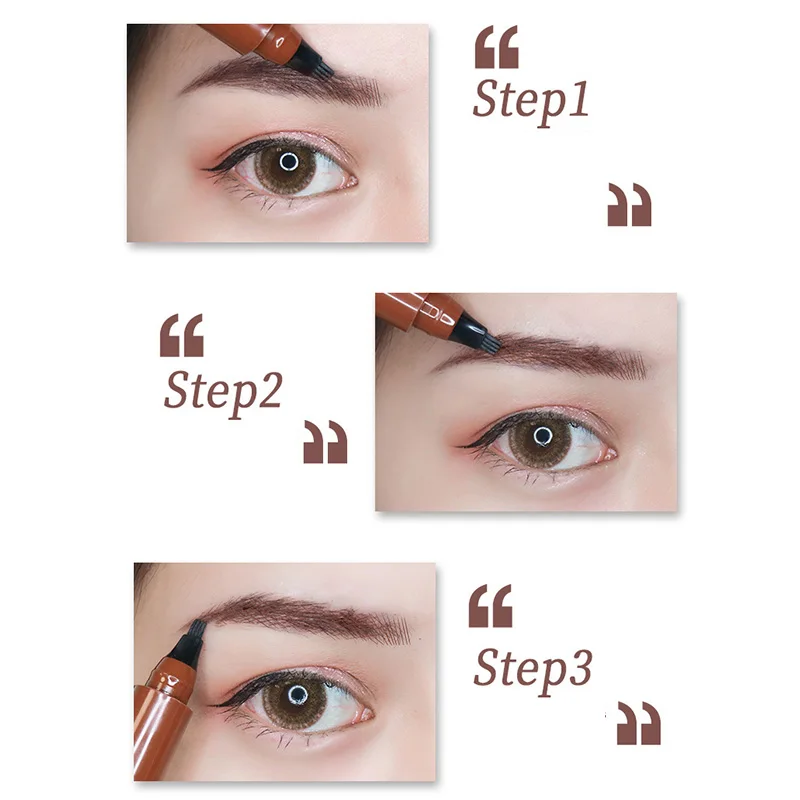 “ Step1 ”

“ Step2 ”

“ Step3 ”