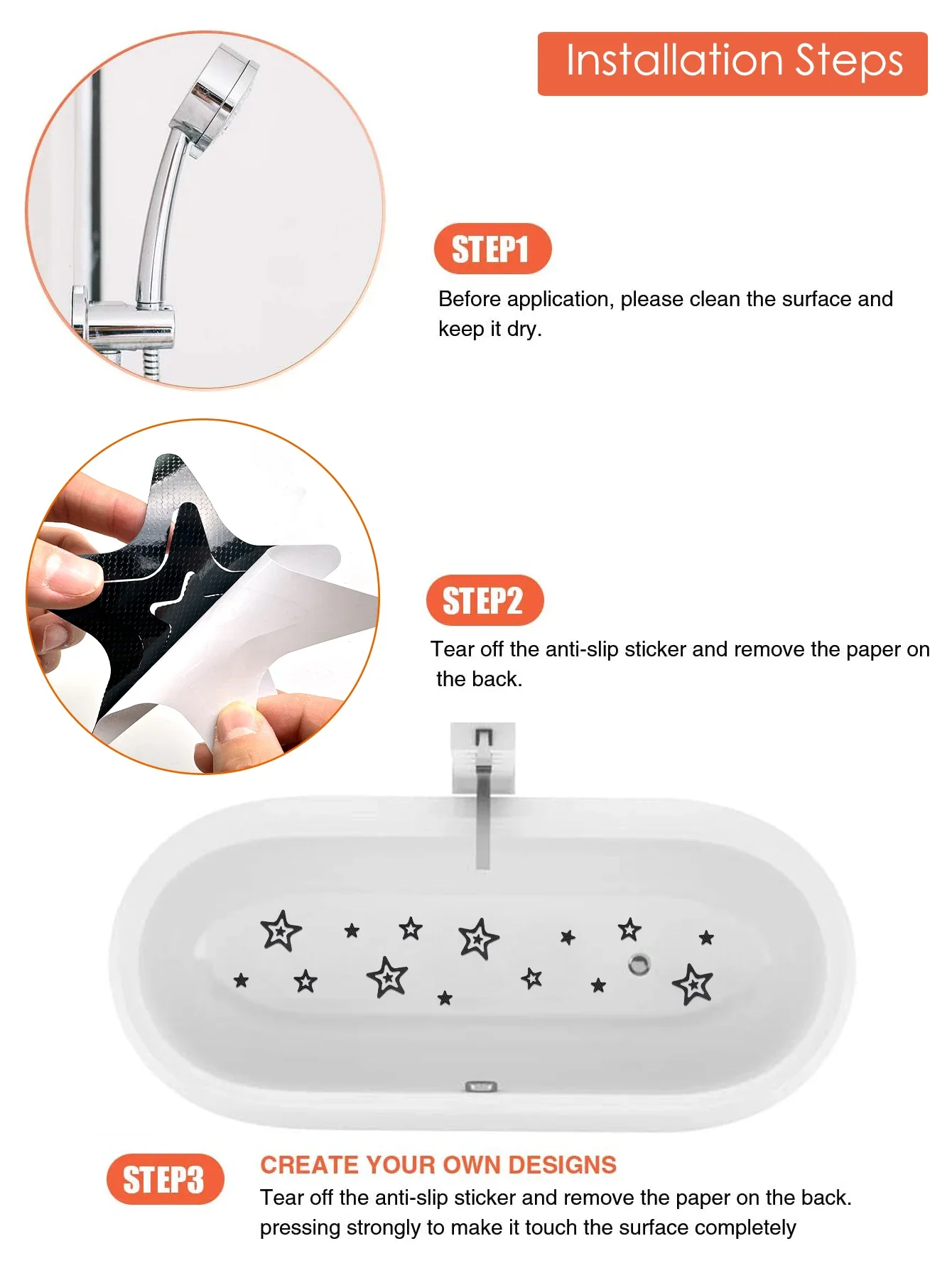 Installation Steps

STEP1

Before application, please clean the surface and keep it dry.

STEP2

Tear off the anti-slip sticker and remove the paper on the back.

STEP3

CREATE YOUR OWN DESIGNS

Tear off the anti-slip sticker and remove the paper on the back. pressing strongly to make it touch the surface completely