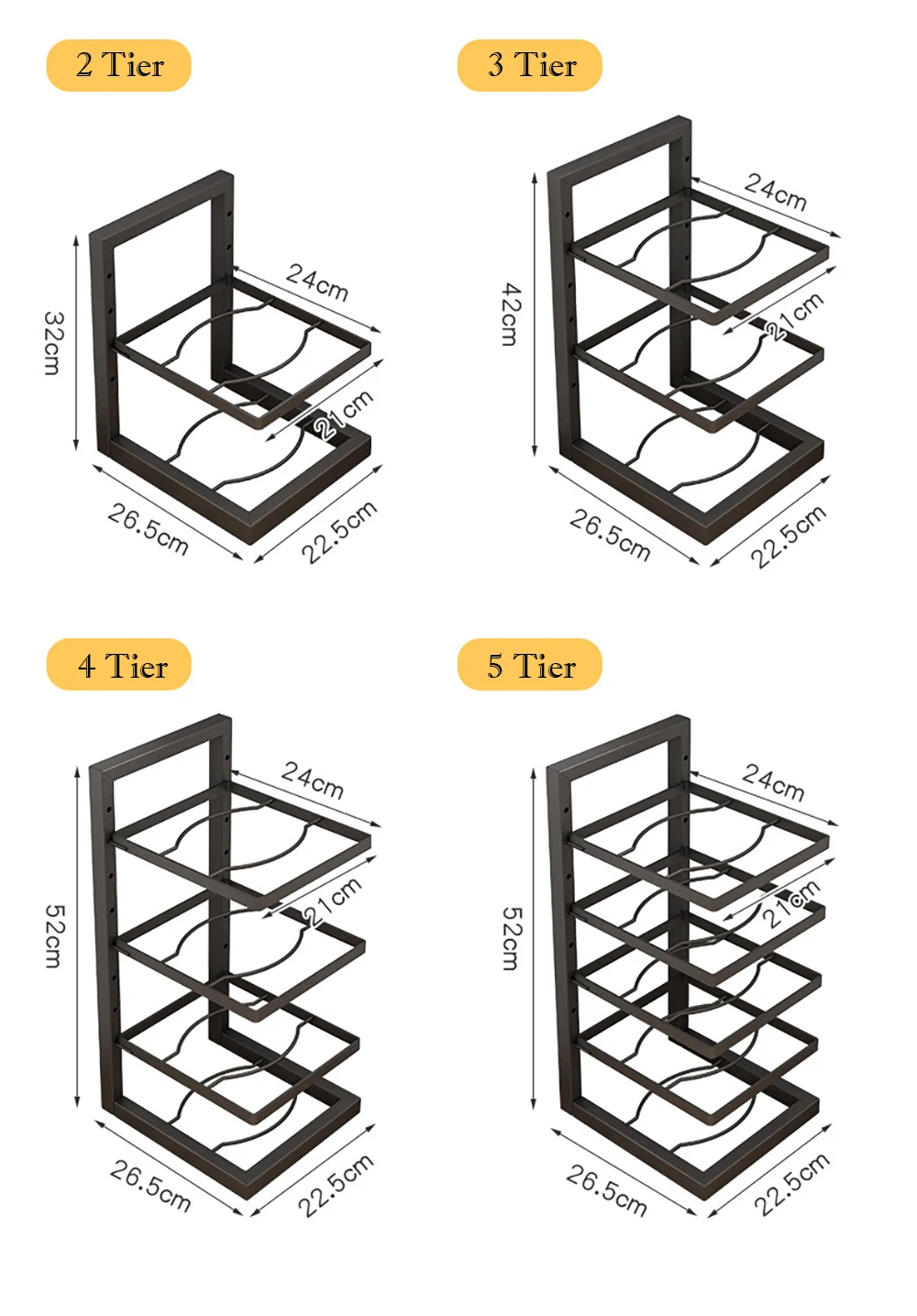 2 Tier

32cm

24cm

21cm

26.5cm

22.5cm

3 Tier

42cm

24cm

21cm

26.5cm

22.5cm

4 Tier

52cm

24cm

21cm

26.5cm

22.5cm

5 Tier

52cm

24cm

21cm

26.5cm

22.5cm