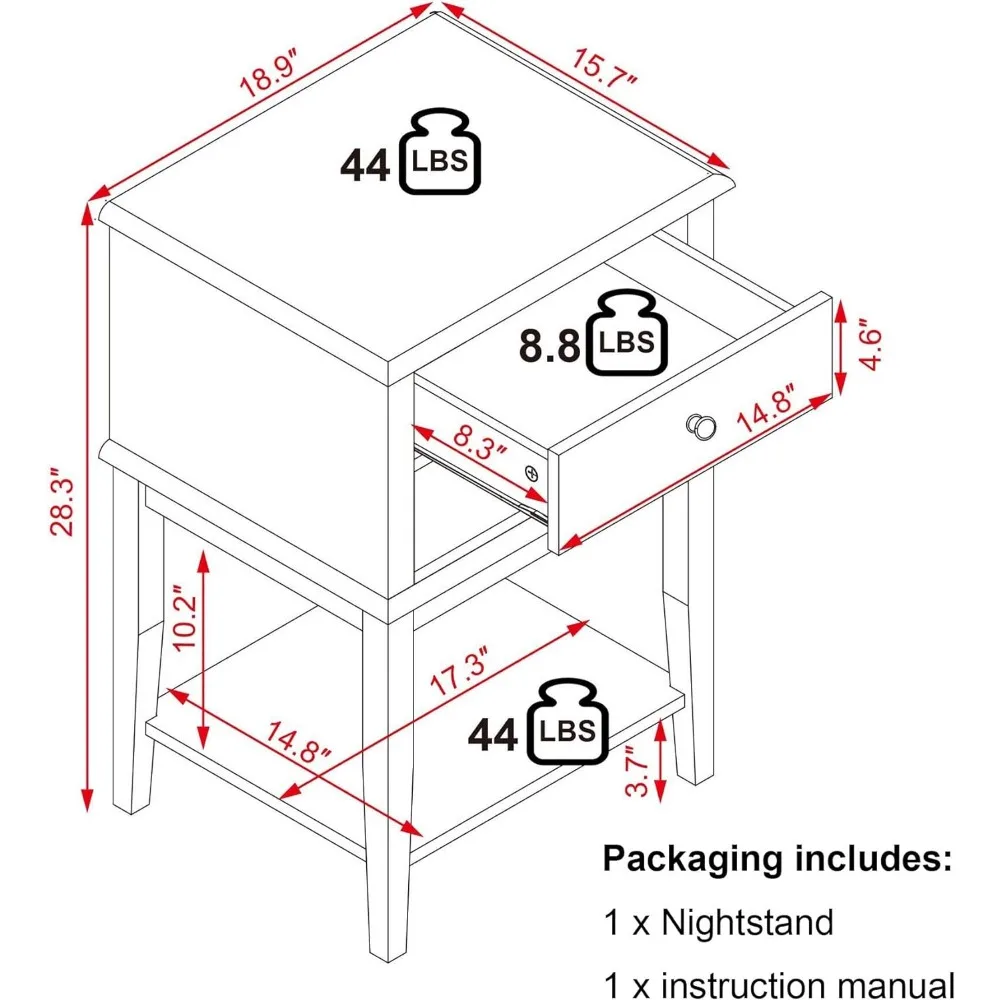 18.9"
15.7"
44 LBS
8.8 LBS
4.6"
14.8"
8.3"
28.3"
10.2"
17.3"
14.8"
44 LBS
3.7"

Packaging includes:
1 x Nightstand
1 x instruction manual