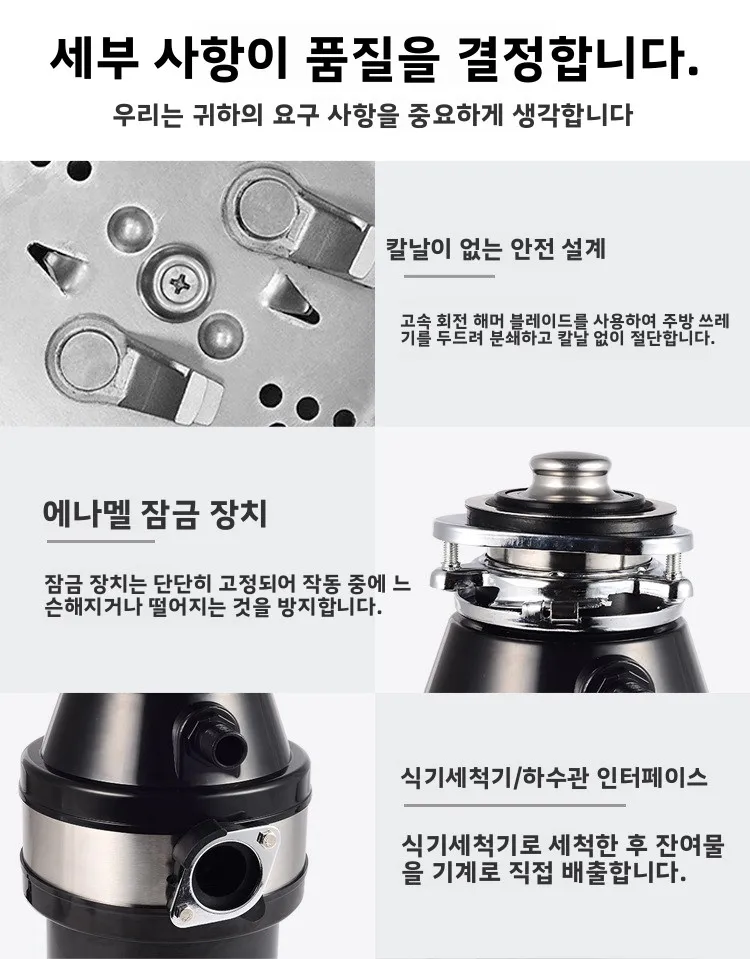 세부 사항이 품질을 결정합니다.

우리는 귀하의 요구 사항을 중요하게 생각합니다

칼날이 없는 안전 설계

고속 회전 해머 블레이드를 사용하여 주방 쓰레기를 두드려 분쇄하고 칼날 없이 절단합니다.

에나멜 잠금 장치

잠금 장치는 단단히 고정되어 작동 중에 느슨해지거나 떨어지는 것을 방지합니다.

식기세척기/하수관 인터페이스

식기세척기로 세척한 후 잔여물을 기계로 직접 배출합니다.