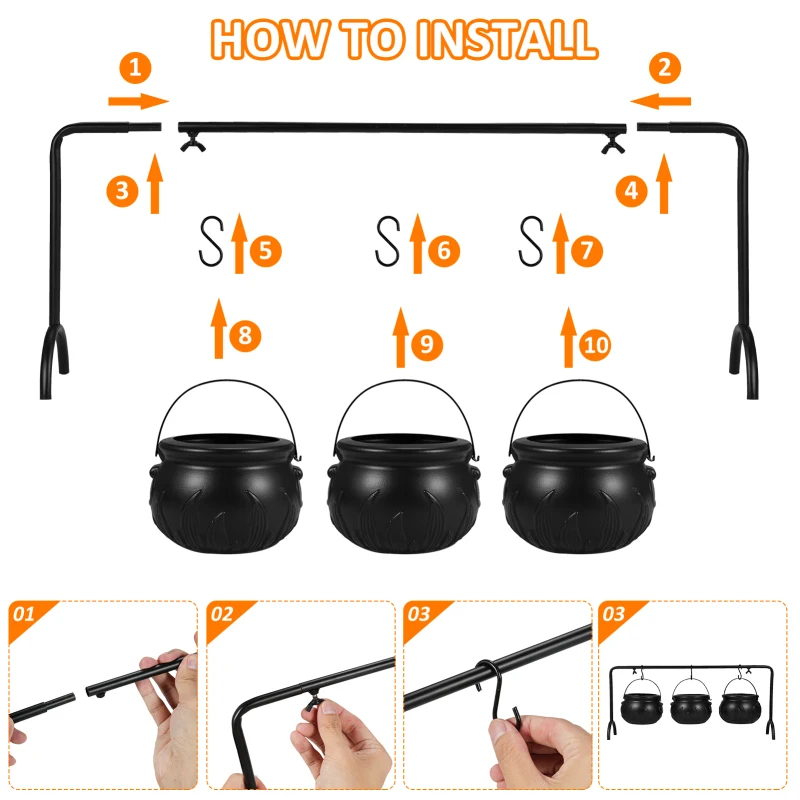 HOW TO INSTALL

1

2

3

4

5

6

7

8

9

10

01

02

03

03