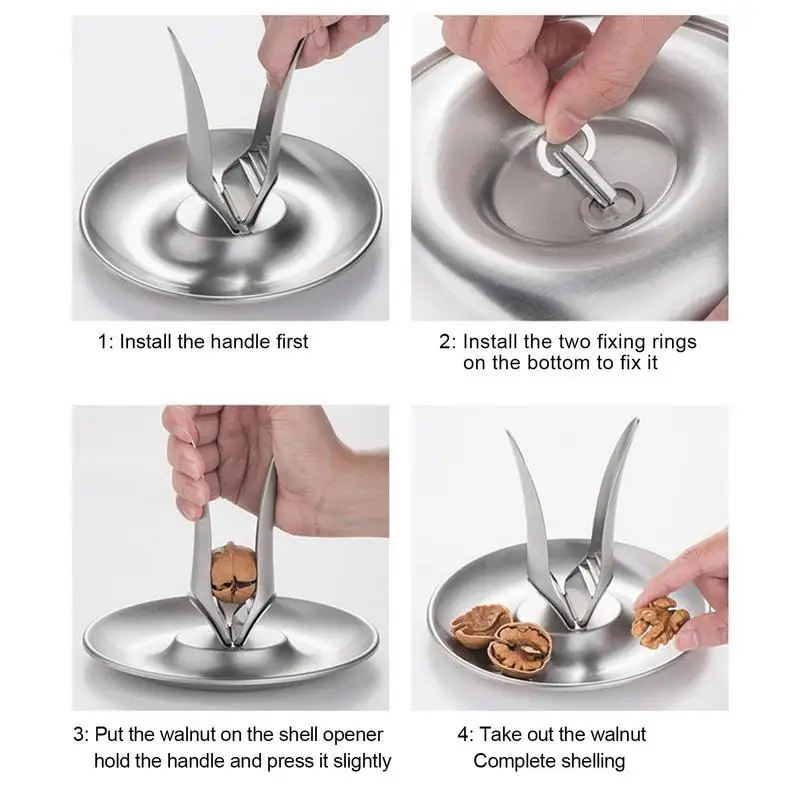 1: Install the handle first

2: Install the two fixing rings on the bottom to fix it

3: Put the walnut on the shell opener hold the handle and press it slightly

4: Take out the walnut Complete shelling