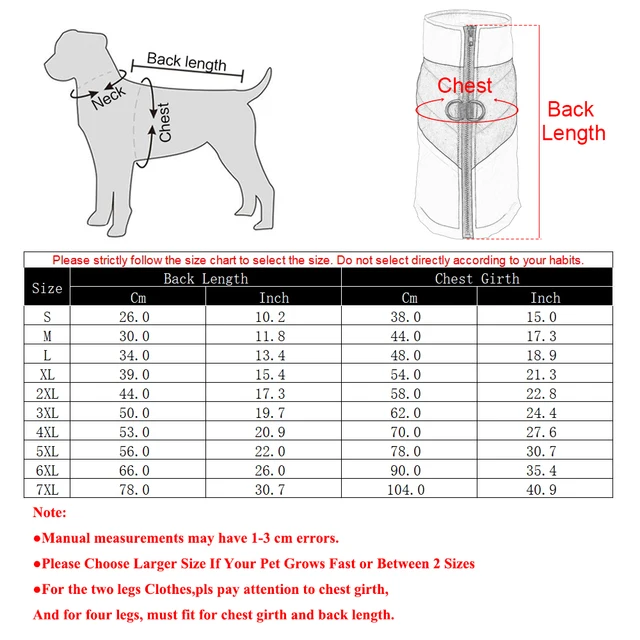 Back length

Neck

Chest

Chest

Back Length

Please strictly follow the size chart to select the size. Do not select directly according to your habits.

| Size | Back Length Cm | Back Length Inch | Chest Girth Cm | Chest Girth Inch |
|---|---|---|---|---|
| S | 26.0 | 10.2 | 38.0 | 15.0 |
| M | 30.0 | 11.8 | 44.0 | 17.3 |
| L | 34.0 | 13.4 | 48.0 | 18.9 |
| XL | 39.0 | 15.4 | 54.0 | 21.3 |
| 2XL | 44.0 | 17.3 | 58.0 | 22.8 |
| 3XL | 50.0 | 19.7 | 62.0 | 24.4 |
| 4XL | 53.0 | 20.9 | 70.0 | 27.6 |
| 5XL | 56.0 | 22.0 | 78.0 | 30.7 |
| 6XL | 66.0 | 26.0 | 90.0 | 35.4 |
| 7XL | 78.0 | 30.7 | 104.0 | 40.9 |

Note:

●Manual measurements may have 1-3 cm errors.

●Please Choose Larger Size If Your Pet Grows Fast or Between 2 Sizes

●For the two legs Clothes,pls pay attention to chest girth,

And for four legs, must fit for chest girth and back length.