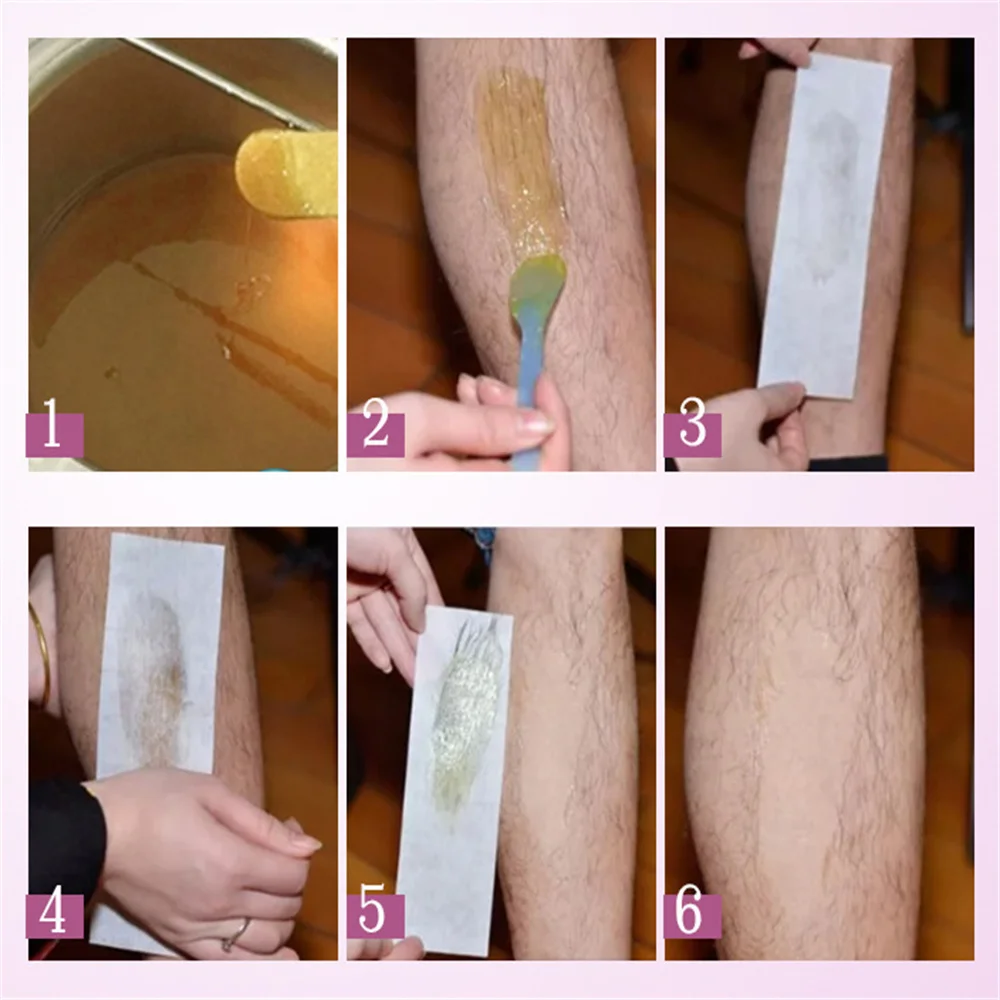 1

2

3

4

5

6