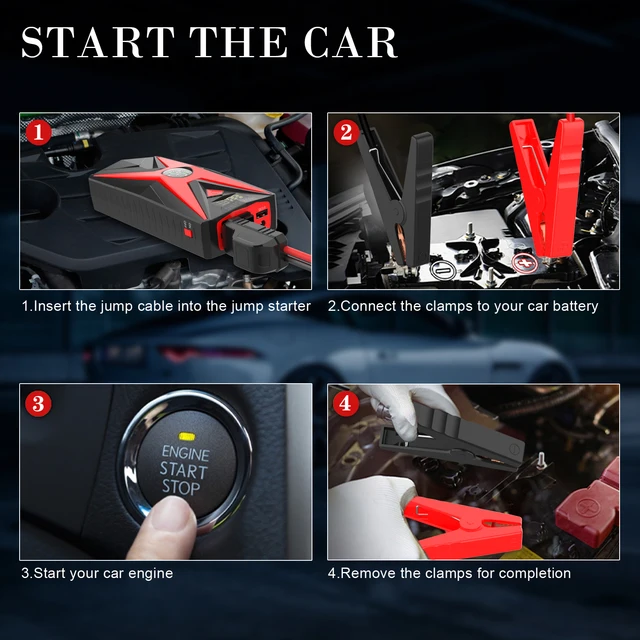 START THE CAR

1

1.Insert the jump cable into the jump starter

2

2.Connect the clamps to your car battery

3

ENGINE
START
STOP

3.Start your car engine

4

4.Remove the clamps for completion