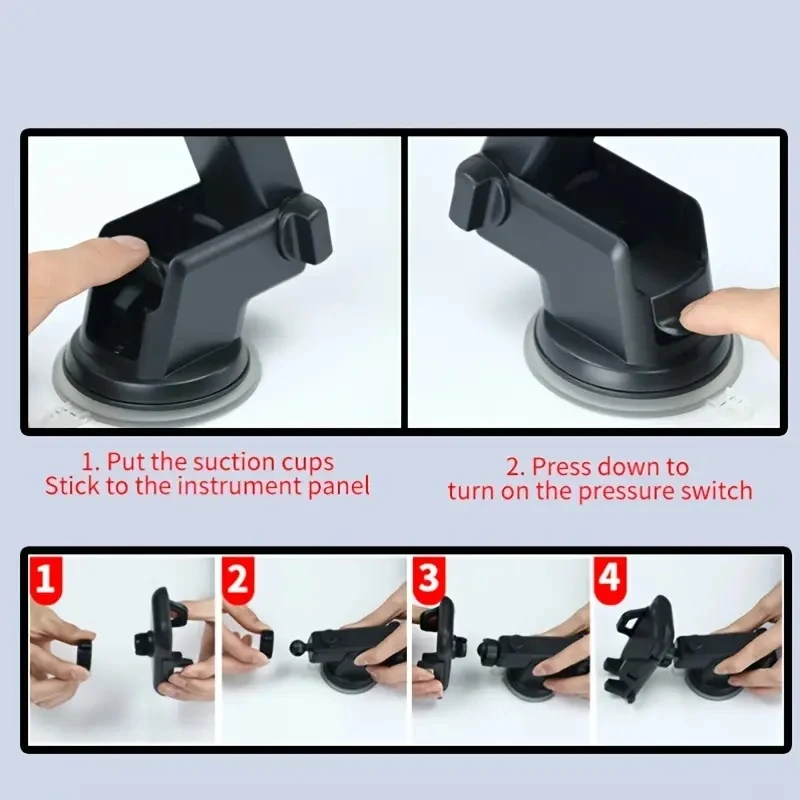 1. Put the suction cups
Stick to the instrument panel

2. Press down to
turn on the pressure switch

1

2

3

4