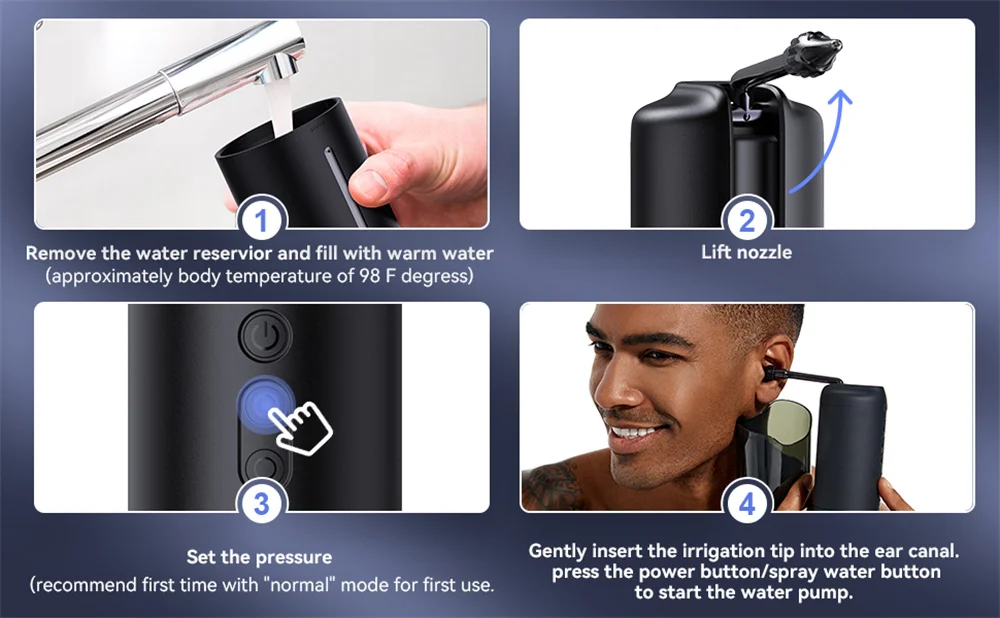 1

Remove the water reservior and fill with warm water
(approximately body temperature of 98 F degress)

2

Lift nozzle

3

Set the pressure
(recommend first time with "normal" mode for first use.

4

Gently insert the irrigation tip into the ear canal.
press the power button/spray water button
to start the water pump.