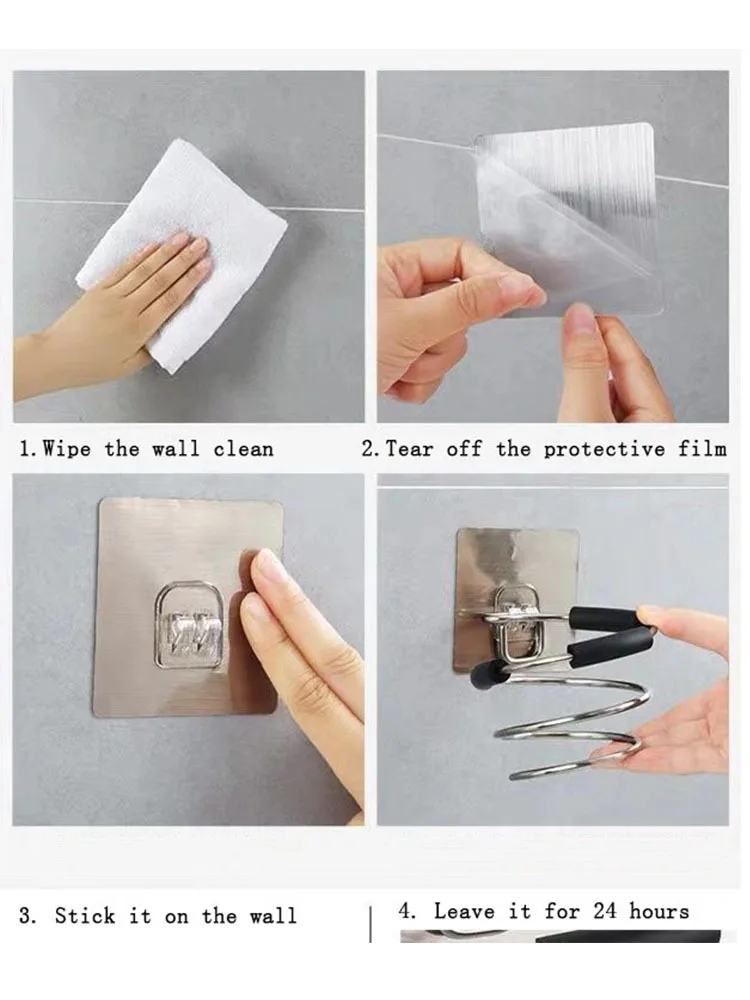 1. Wipe the wall clean

2. Tear off the protective film

3. Stick it on the wall

4. Leave it for 24 hours