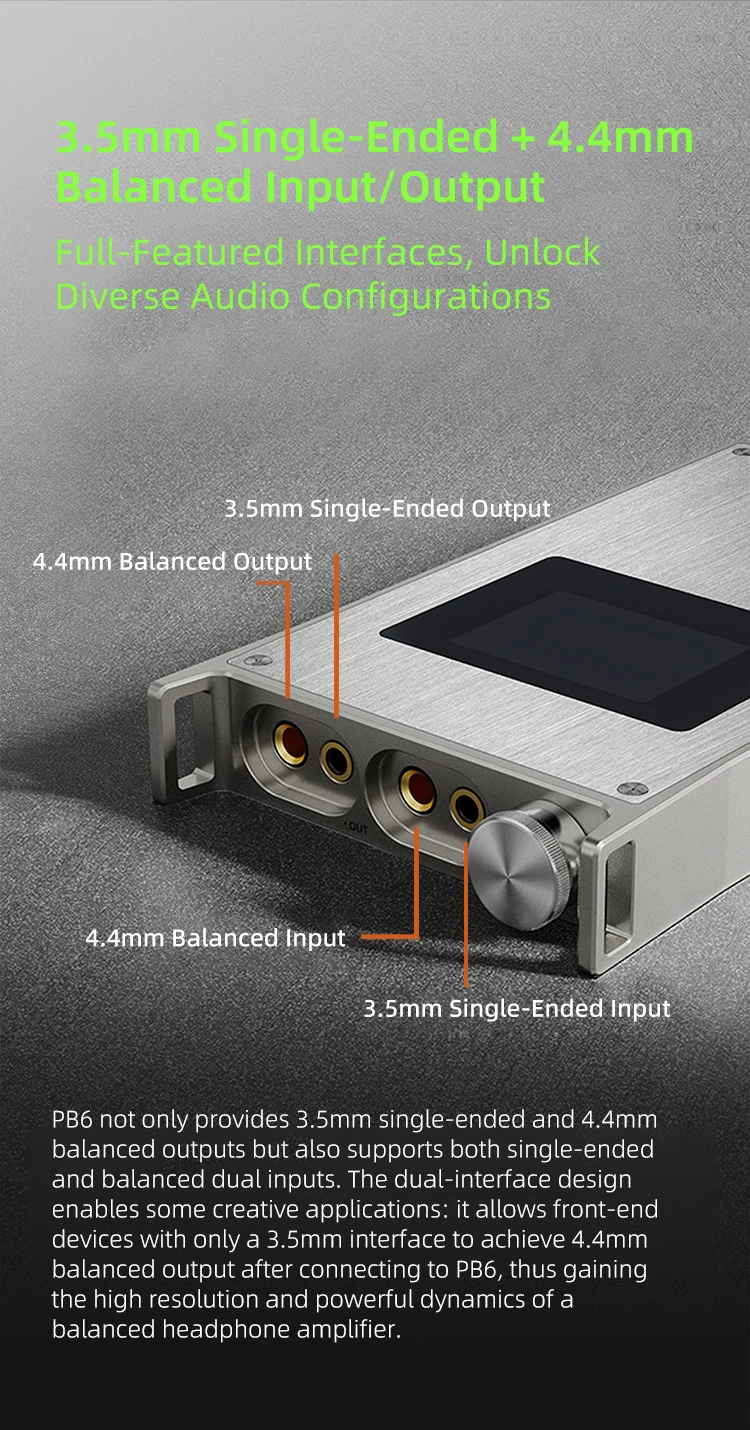 3.5mm Single-Ended + 4.4mm Balanced Input/Output

Full-Featured Interfaces, Unlock Diverse Audio Configurations

3.5mm Single-Ended Output

4.4mm Balanced Output

OUT

4.4mm Balanced Input

3.5mm Single-Ended Input

PB6 not only provides 3.5mm single-ended and 4.4mm balanced outputs but also supports both single-ended and balanced dual inputs. The dual-interface design enables some creative applications: it allows front-end devices with only a 3.5mm interface to achieve 4.4mm balanced output after connecting to PB6, thus gaining the high resolution and powerful dynamics of a balanced headphone amplifier.