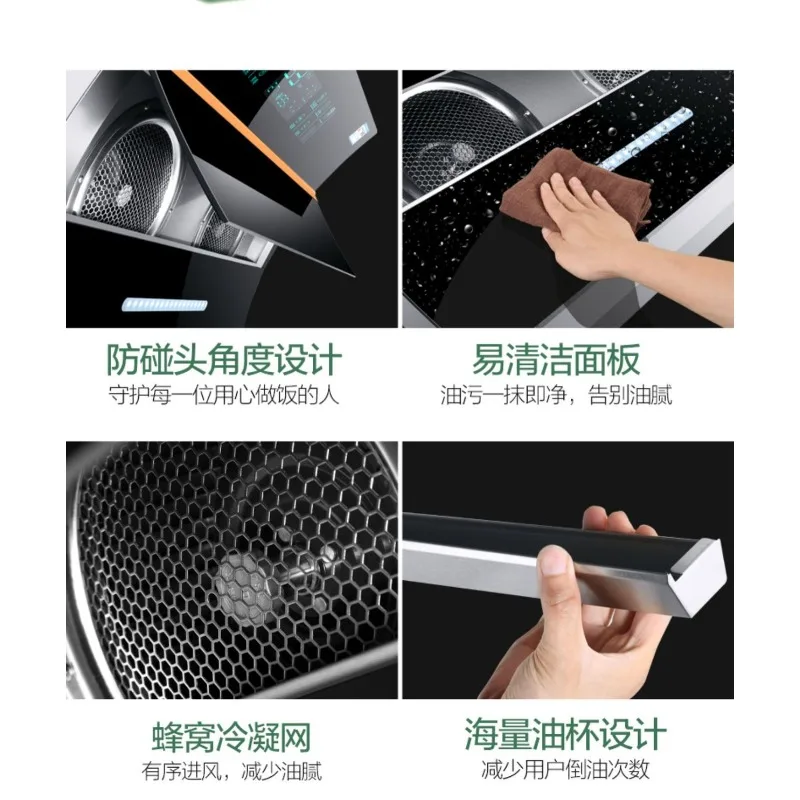 防碰头角度设计
守护每一位用心做饭的人

易清洁面板
油污一抹即净，告别油腻

蜂窝冷凝网
有序进风，减少油腻

海量油杯设计
减少用户倒油次数