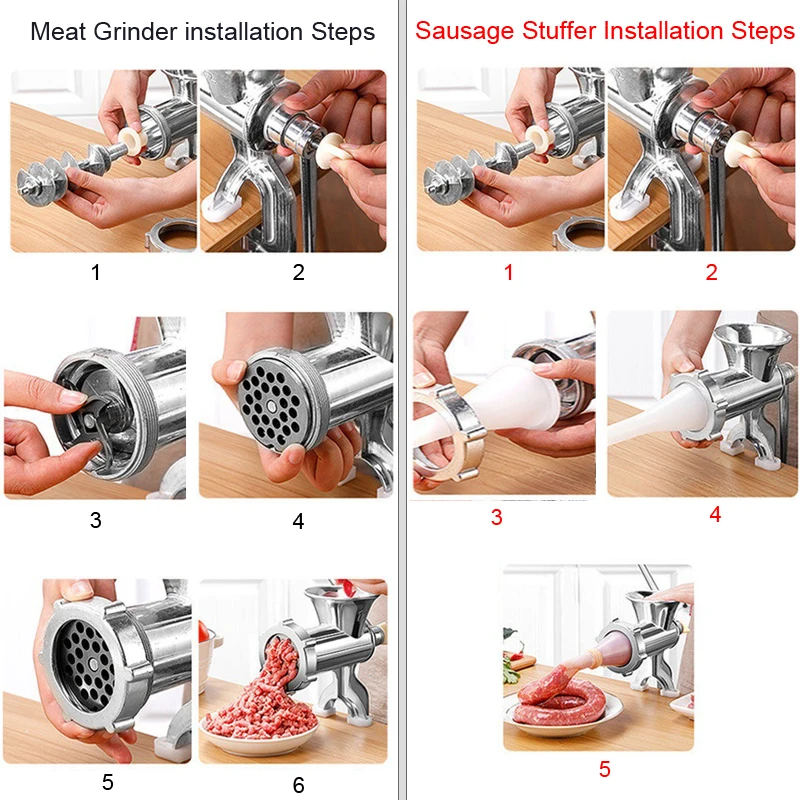 Meat Grinder installation Steps

1

2

3

4

5

6

Sausage Stuffer Installation Steps

1

2

3

4

5