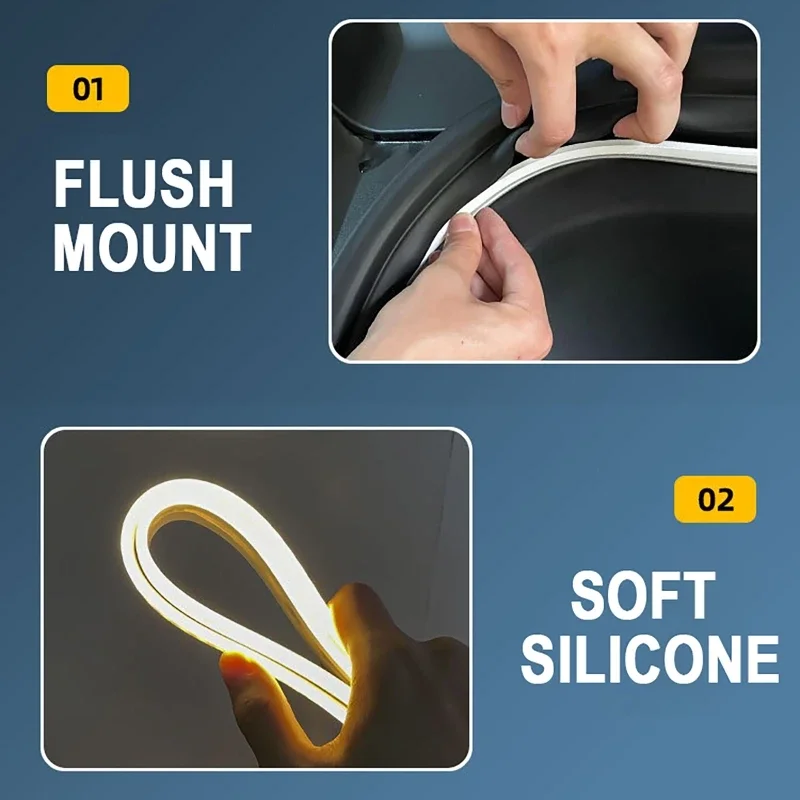 01

FLUSH MOUNT

02

SOFT SILICONE