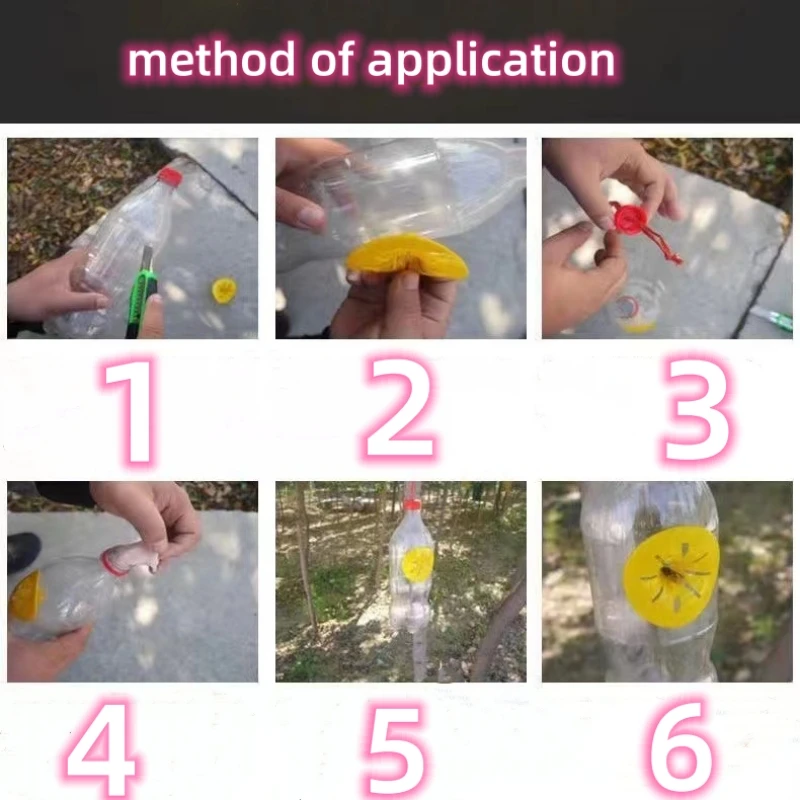 method of application

1

2

3

4

5

6