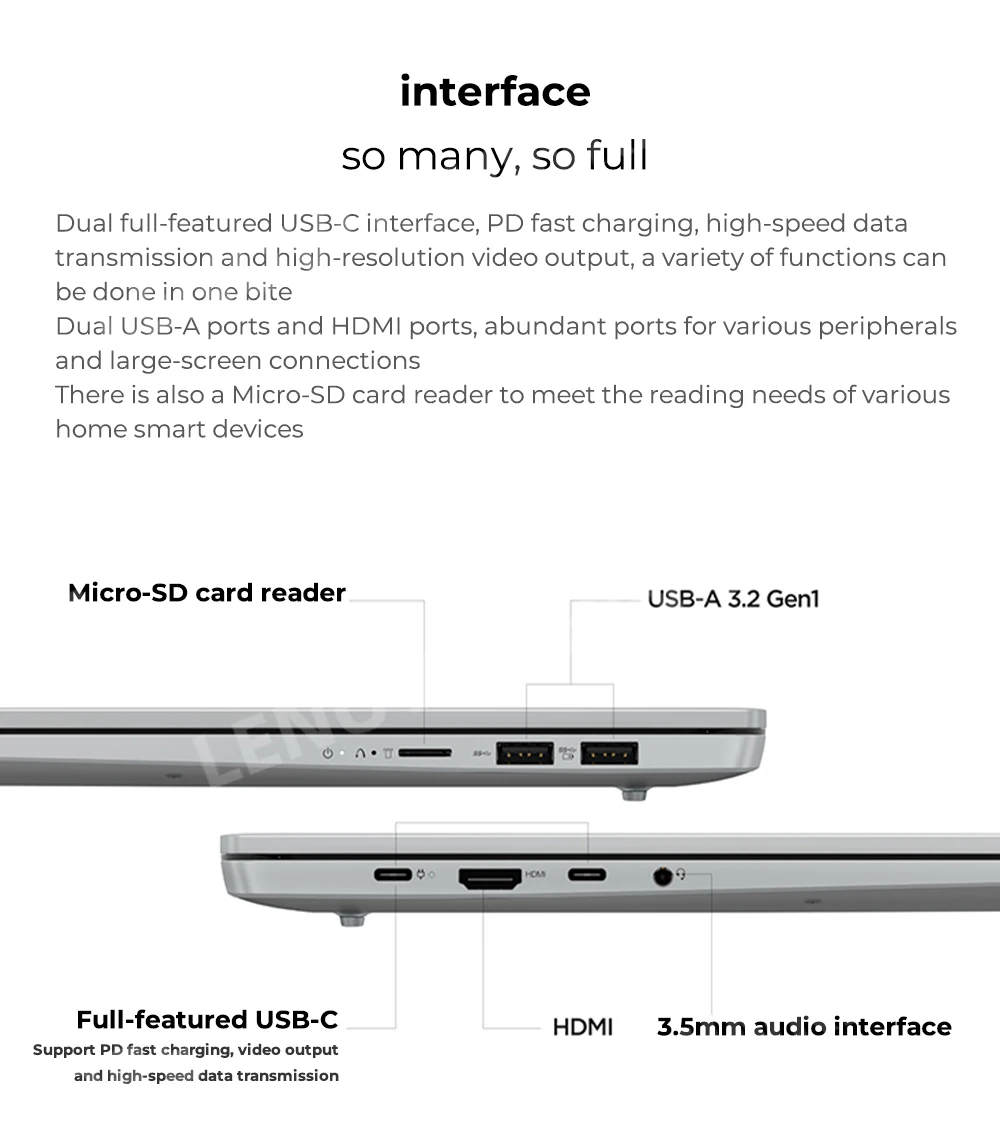 interface

so many, so full

Dual full-featured USB-C interface, PD fast charging, high-speed data transmission and high-resolution video output, a variety of functions can be done in one bite
Dual USB-A ports and HDMI ports, abundant ports for various peripherals and large-screen connections
There is also a Micro-SD card reader to meet the reading needs of various home smart devices

Micro-SD card reader

USB-A 3.2 Gen1

LENO

HDMI

Full-featured USB-C
Support PD fast charging, video output and high-speed data transmission

HDMI

3.5mm audio interface