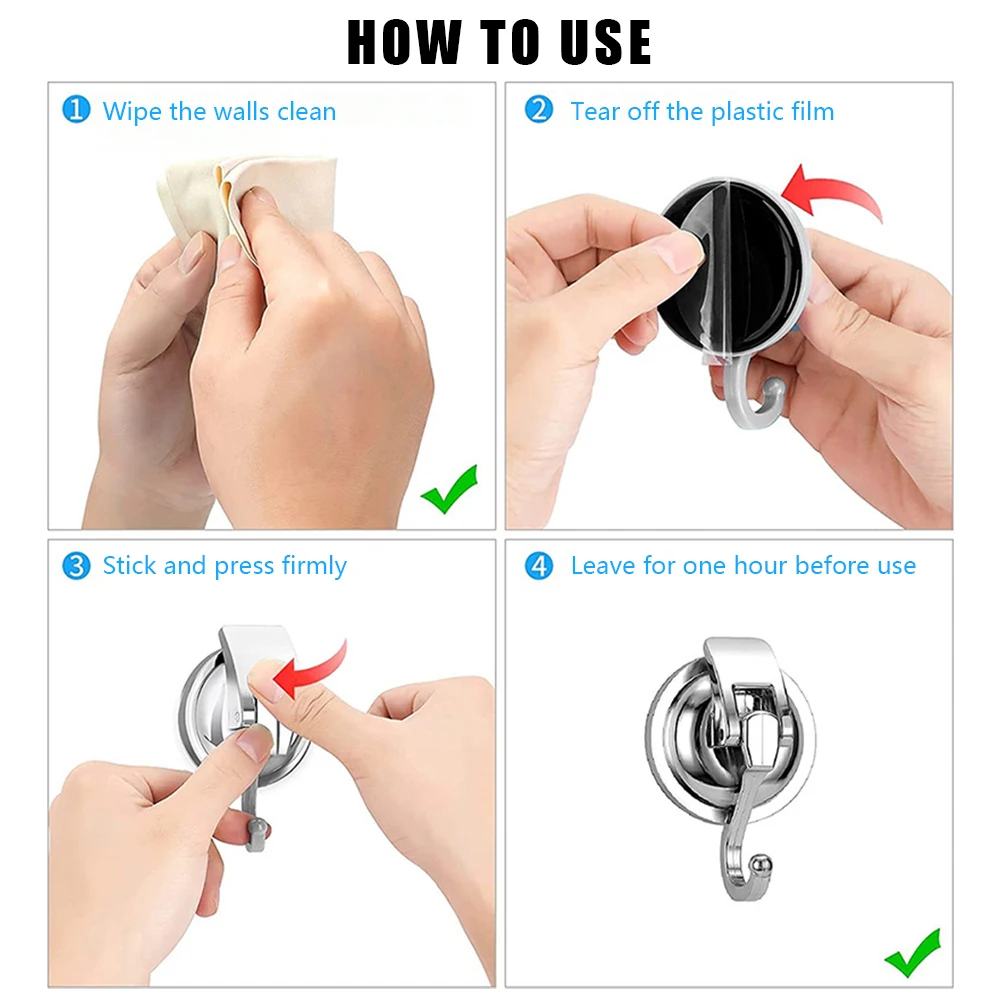 HOW TO USE

1 Wipe the walls clean

2 Tear off the plastic film

3 Stick and press firmly

4 Leave for one hour before use