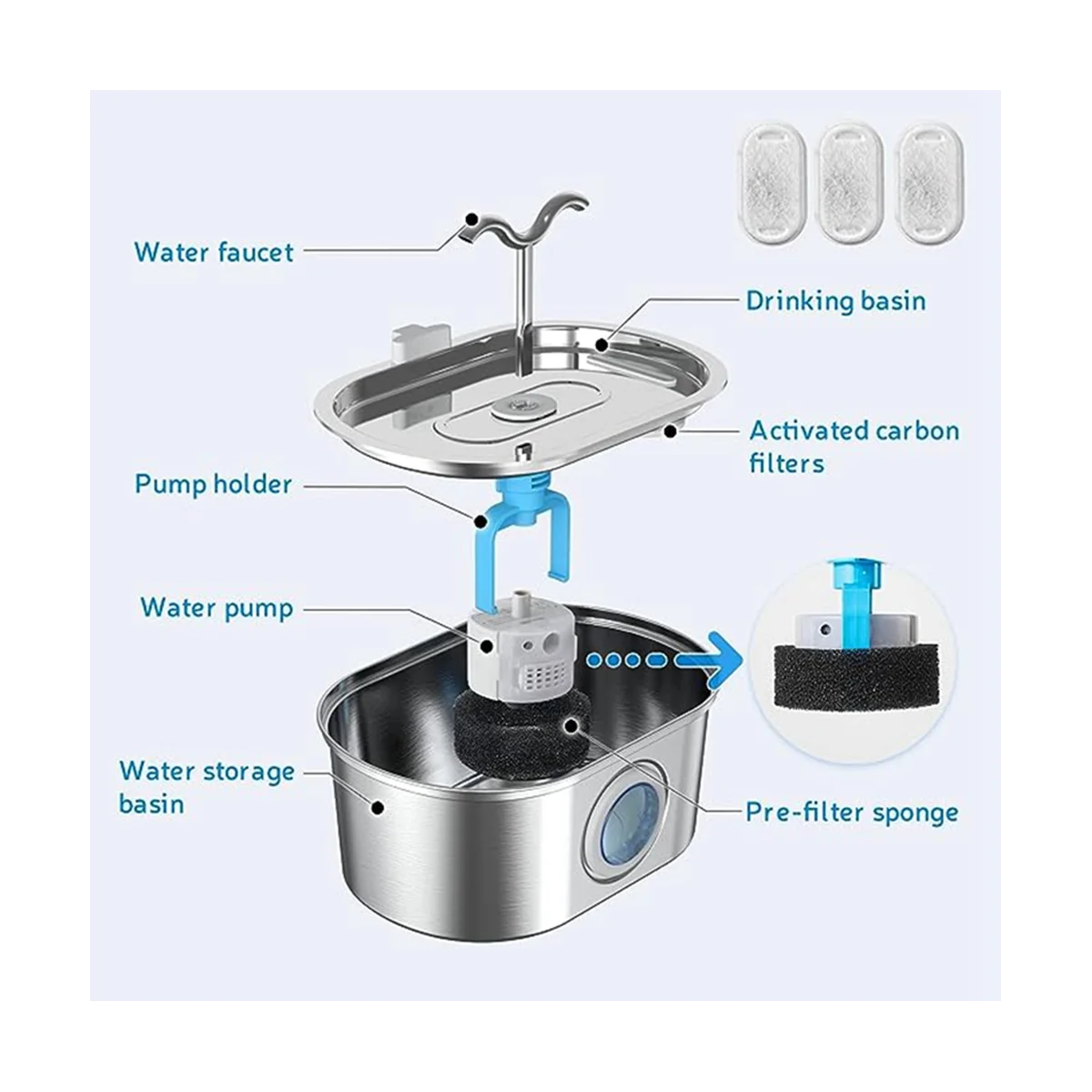 Water faucet

Drinking basin

Activated carbon filters

Pump holder

Water pump

Water storage basin

Pre-filter sponge