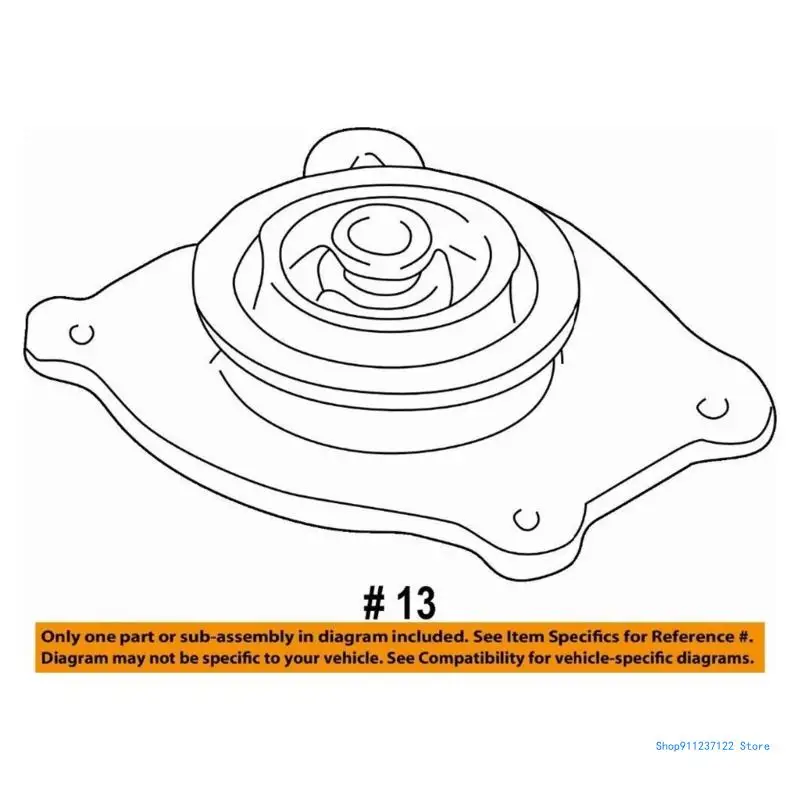 # 13

Only one part or sub-assembly in diagram included. See Item Specifics for Reference #.
Diagram may not be specific to your vehicle. See Compatibility for vehicle-specific diagrams.

Shop911237122 Store