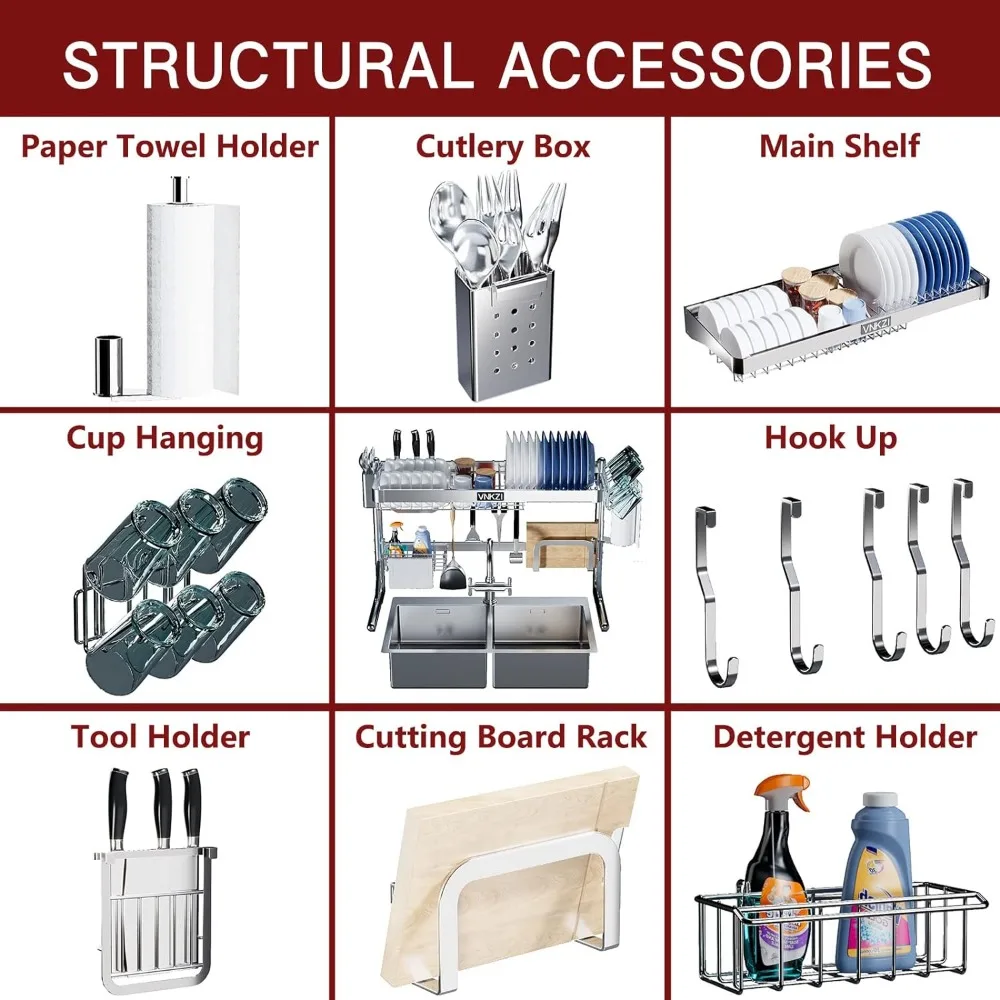 STRUCTURAL ACCESSORIES

Paper Towel Holder

Cutlery Box

Main Shelf

VNKZI

Cup Hanging

VNKZI

Hook Up

Tool Holder

Cutting Board Rack

Detergent Holder