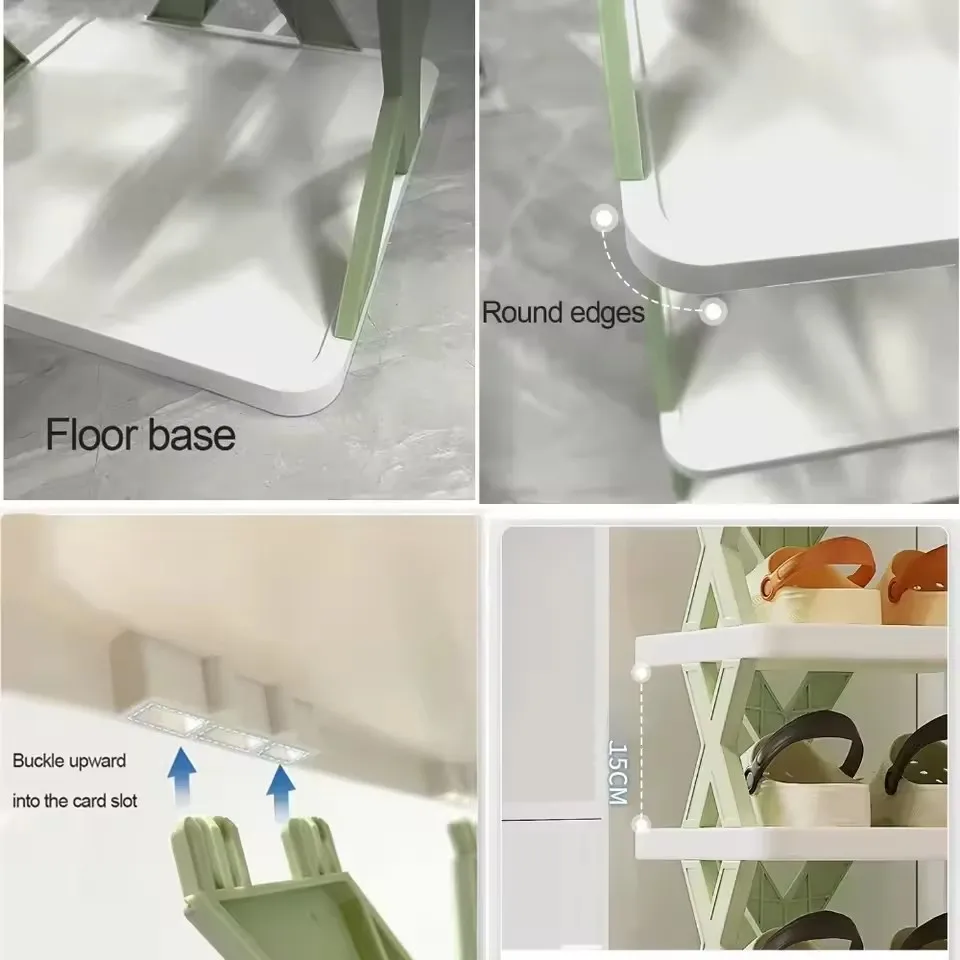 Floor base

Round edges

Buckle upward
into the card slot

15CM