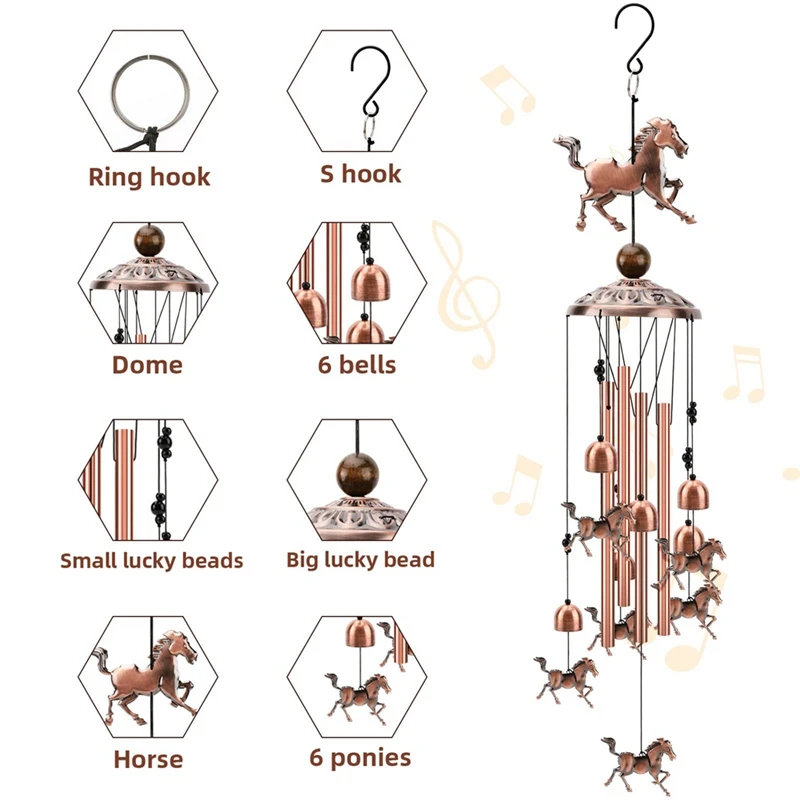 Ring hook

S hook

Dome

6 bells

Small lucky beads

Big lucky bead

Horse

6 ponies