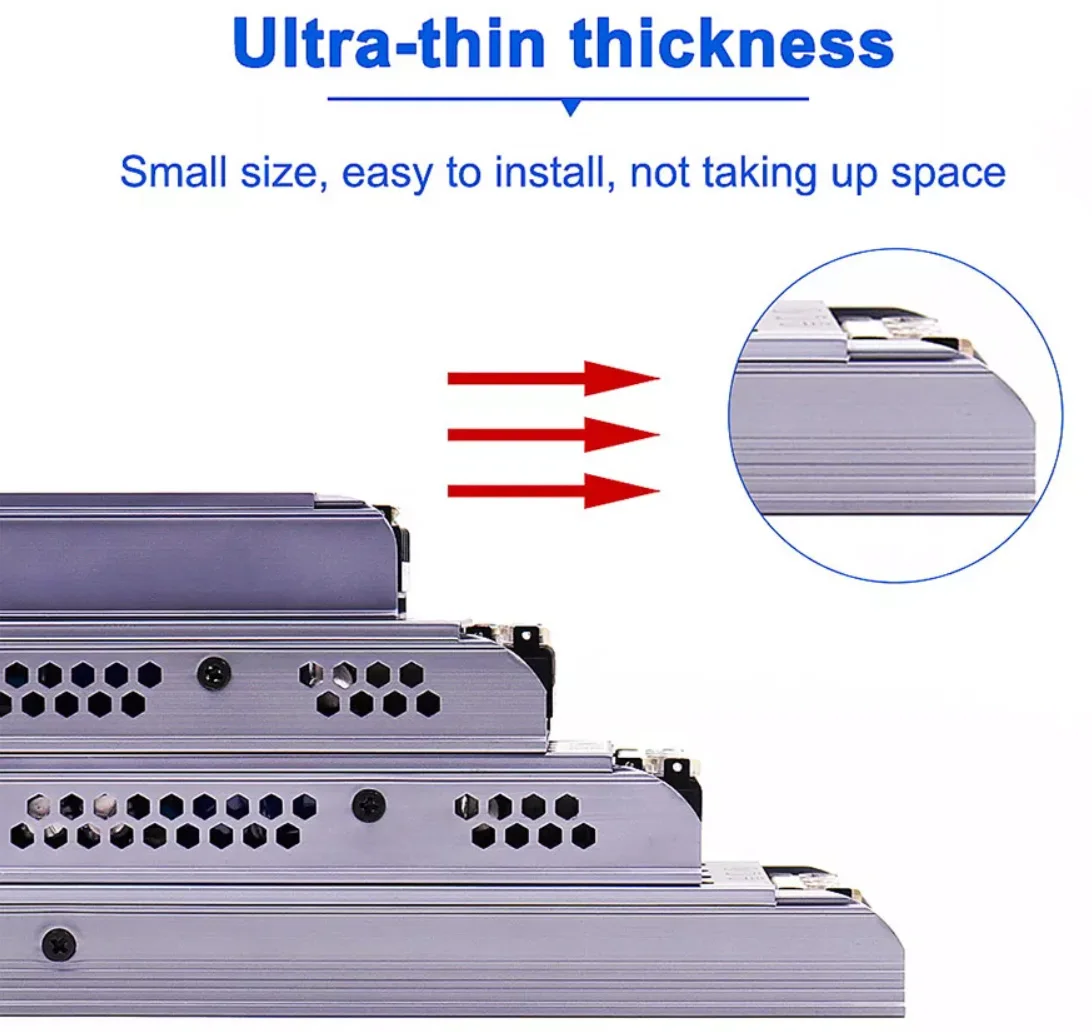 Ultra-thin thickness

Small size, easy to install, not taking up space