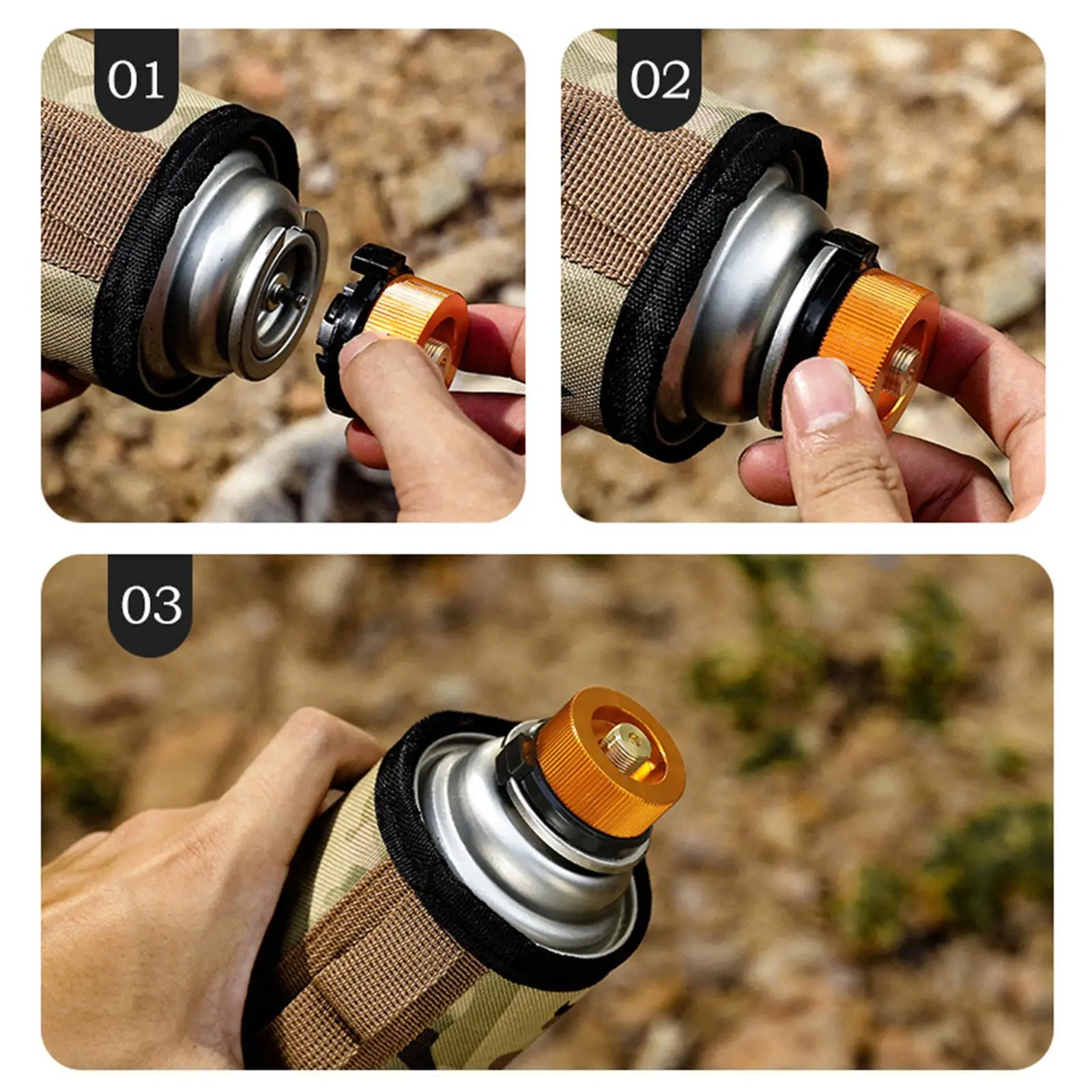 01

02

03