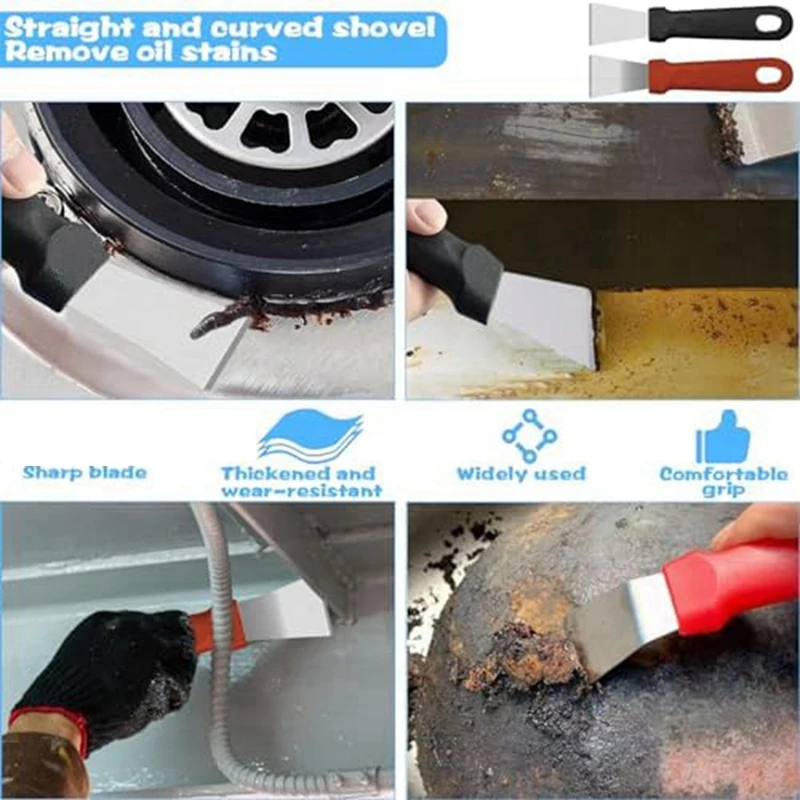 Straight and curved shovel
Remove oil stains

Sharp blade

Thickened and wear-resistant

Widely used

Comfortable grip