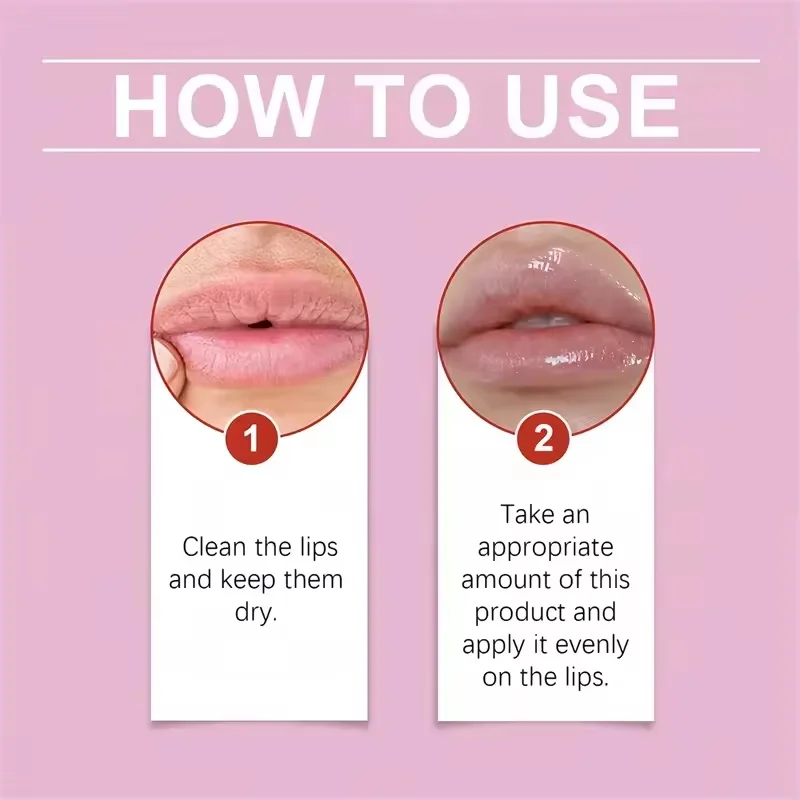 HOW TO USE

1

Clean the lips and keep them dry.

2

Take an appropriate amount of this product and apply it evenly on the lips.