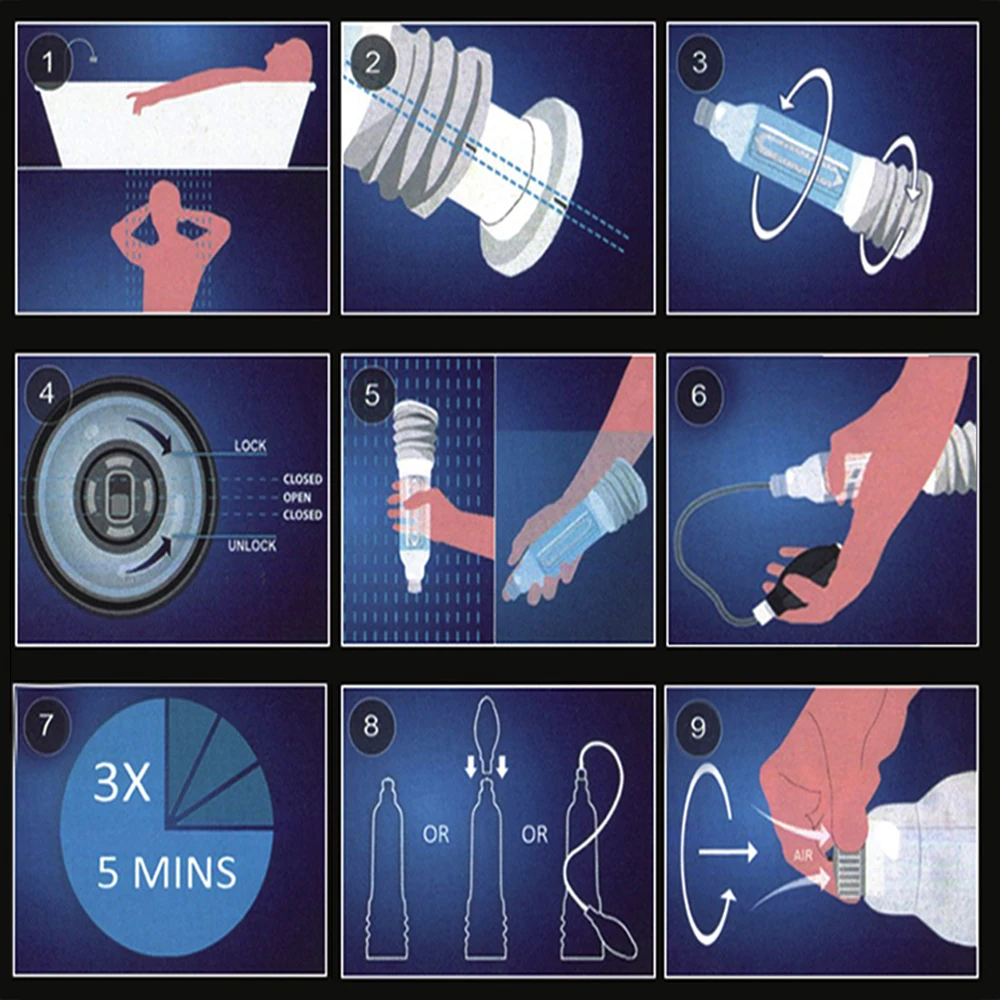 1

2

3

4
LOCK
CLOSED
OPEN
CLOSED
UNLOCK

5

6

7
3X
5 MINS

8
OR
OR

9
AIR