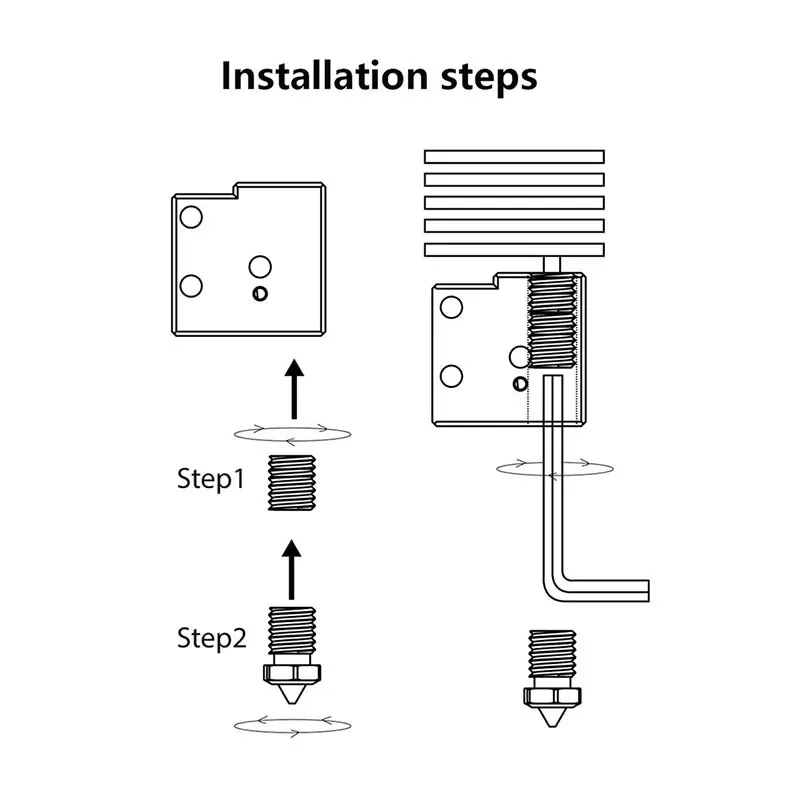 Installation steps

Step1

Step2