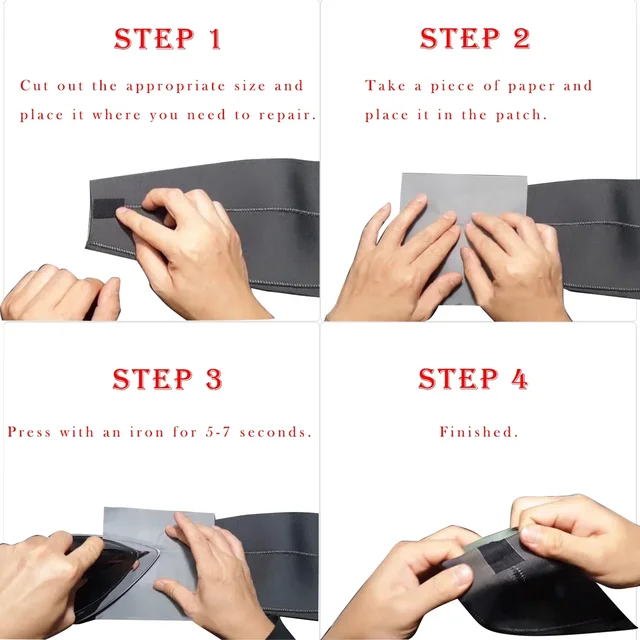 STEP 1

Cut out the appropriate size and place it where you need to repair.

STEP 2

Take a piece of paper and place it in the patch.

STEP 3

Press with an iron for 5-7 seconds.

STEP 4

Finished.