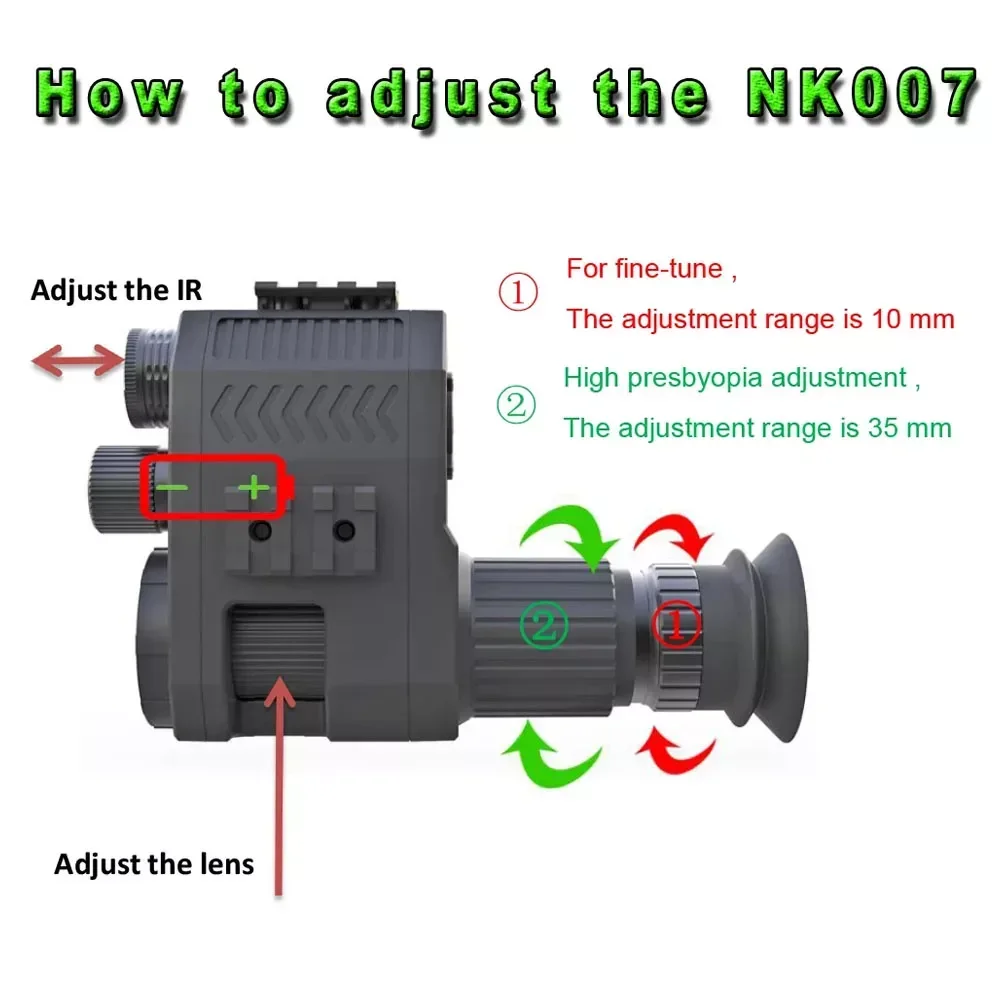 How to adjust the NK007

Adjust the IR

① For fine-tune ,
The adjustment range is 10 mm

② High presbyopia adjustment ,
The adjustment range is 35 mm

− +

②

①

Adjust the lens