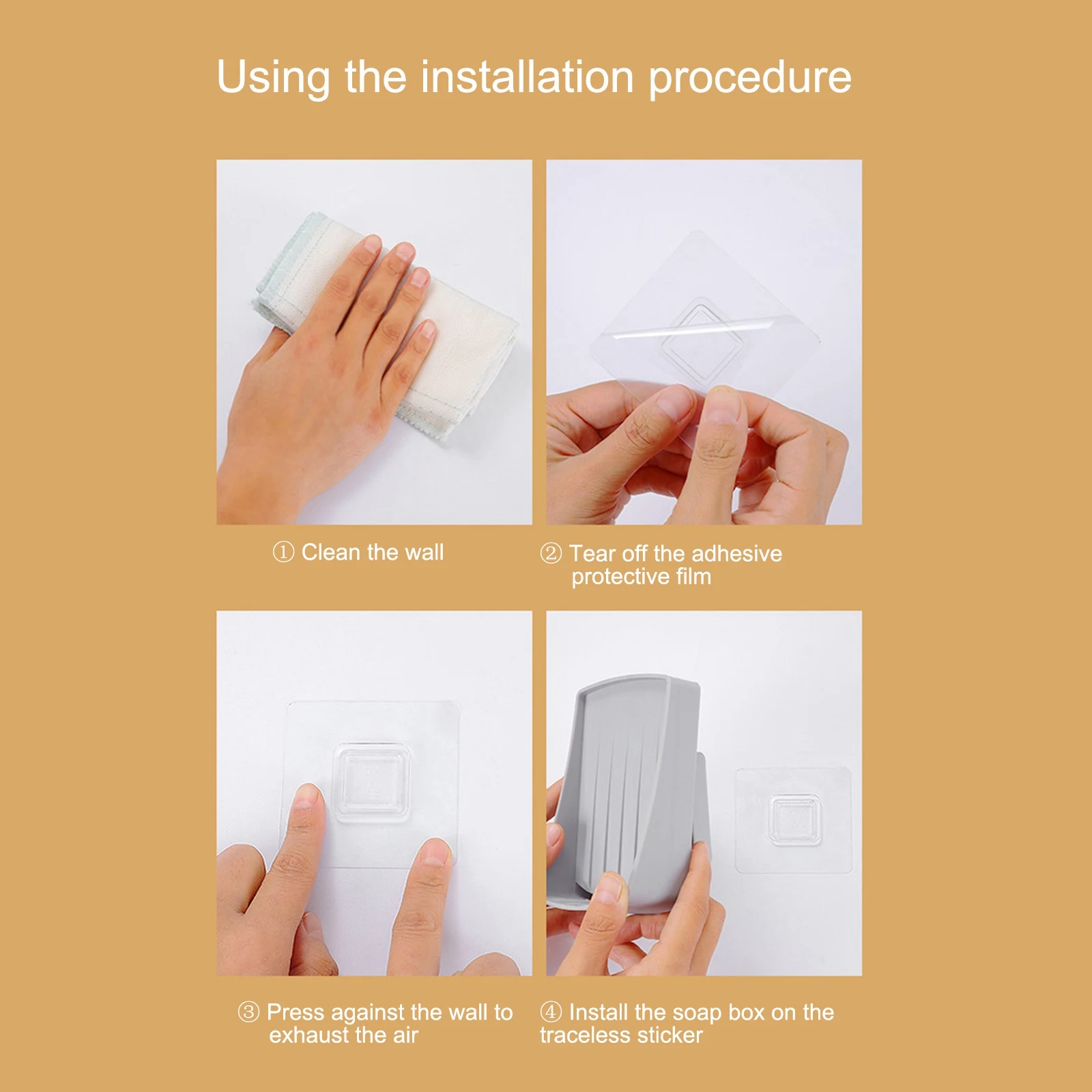 Using the installation procedure

① Clean the wall

② Tear off the adhesive protective film

③ Press against the wall to exhaust the air

④ Install the soap box on the traceless sticker