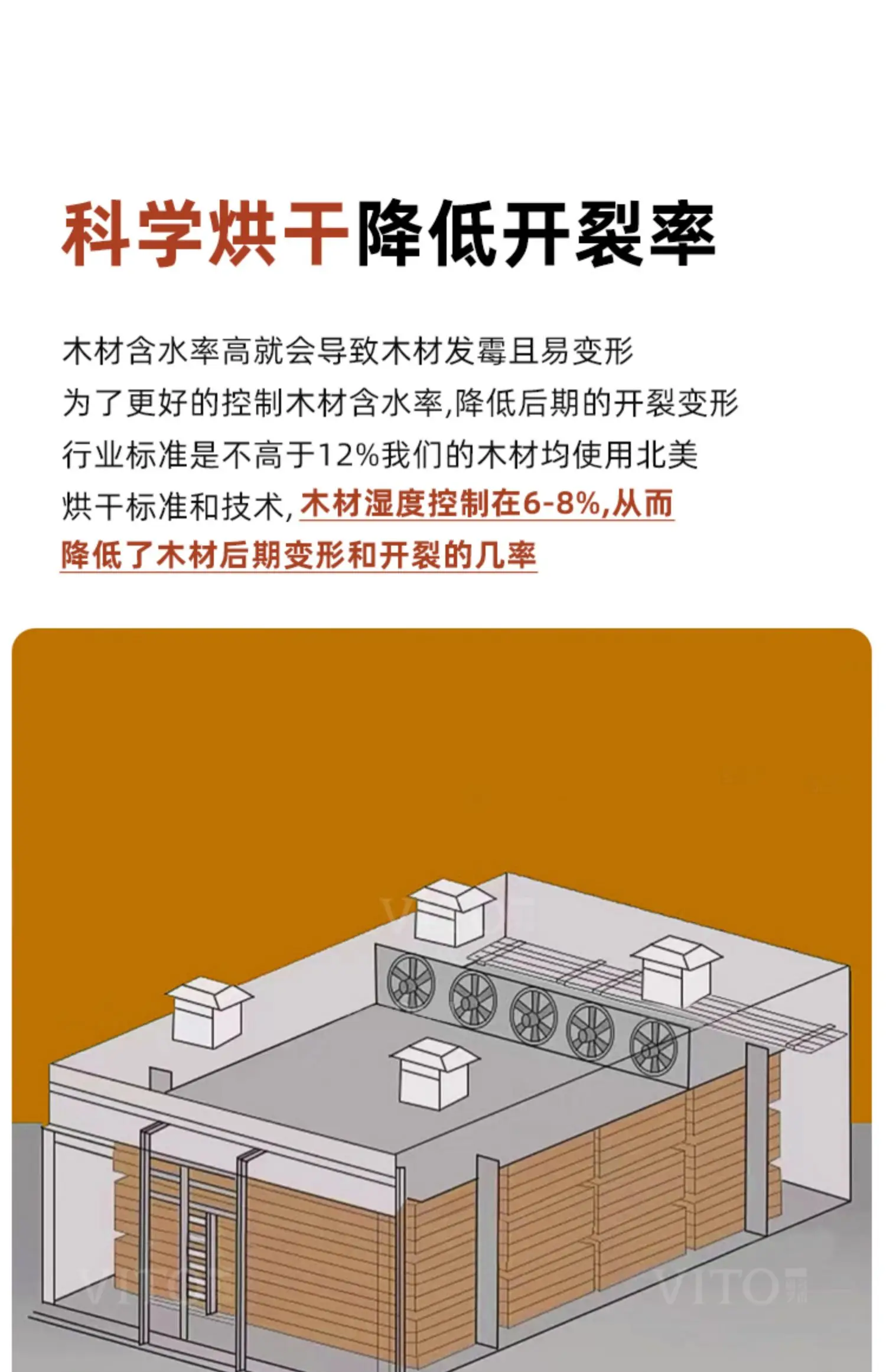 科学烘干降低开裂率

木材含水率高就会导致木材发霉且易变形
为了更好的控制木材含水率,降低后期的开裂变形
行业标准是不高于12%我们的木材均使用北美
烘干标准和技术,木材湿度控制在6-8%,从而
降低了木材后期变形和开裂的几率

VITO

VITO

VITO