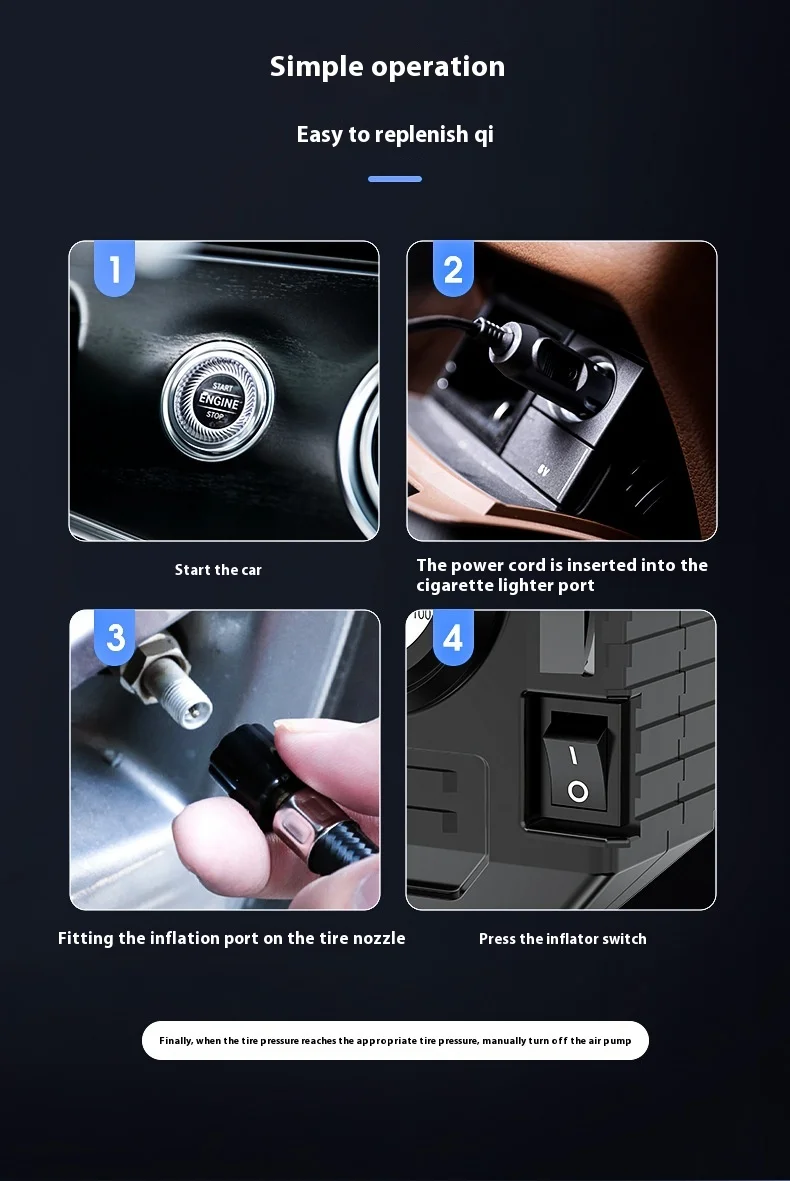 Simple operation

Easy to replenish qi

1

START
ENGINE
STOP

Start the car

2

The power cord is inserted into the cigarette lighter port

3

Fitting the inflation port on the tire nozzle

4

100

I
O

Press the inflator switch

Finally, when the tire pressure reaches the appropriate tire pressure, manually turn off the air pump