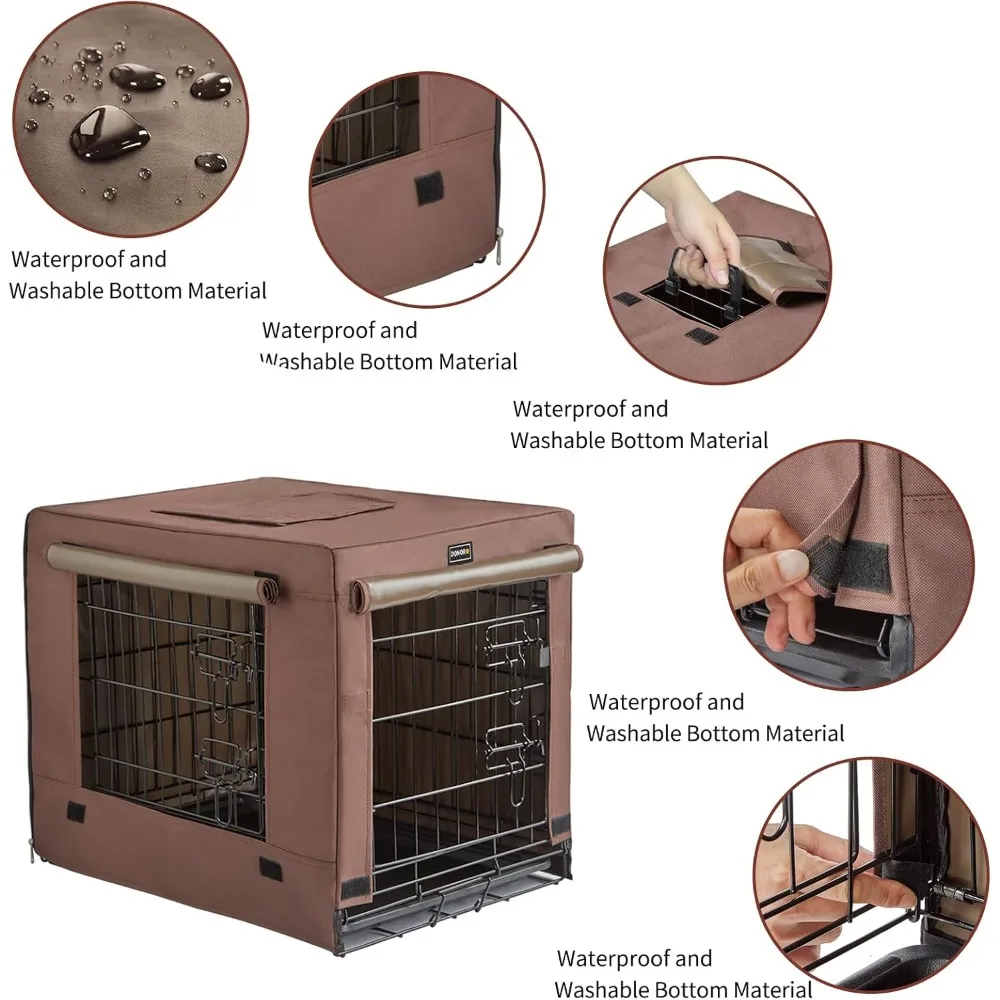 Waterproof and
Washable Bottom Material

Waterproof and
Washable Bottom Material

Waterproof and
Washable Bottom Material

DONORO

Waterproof and
Washable Bottom Material

Waterproof and
Washable Bottom Material